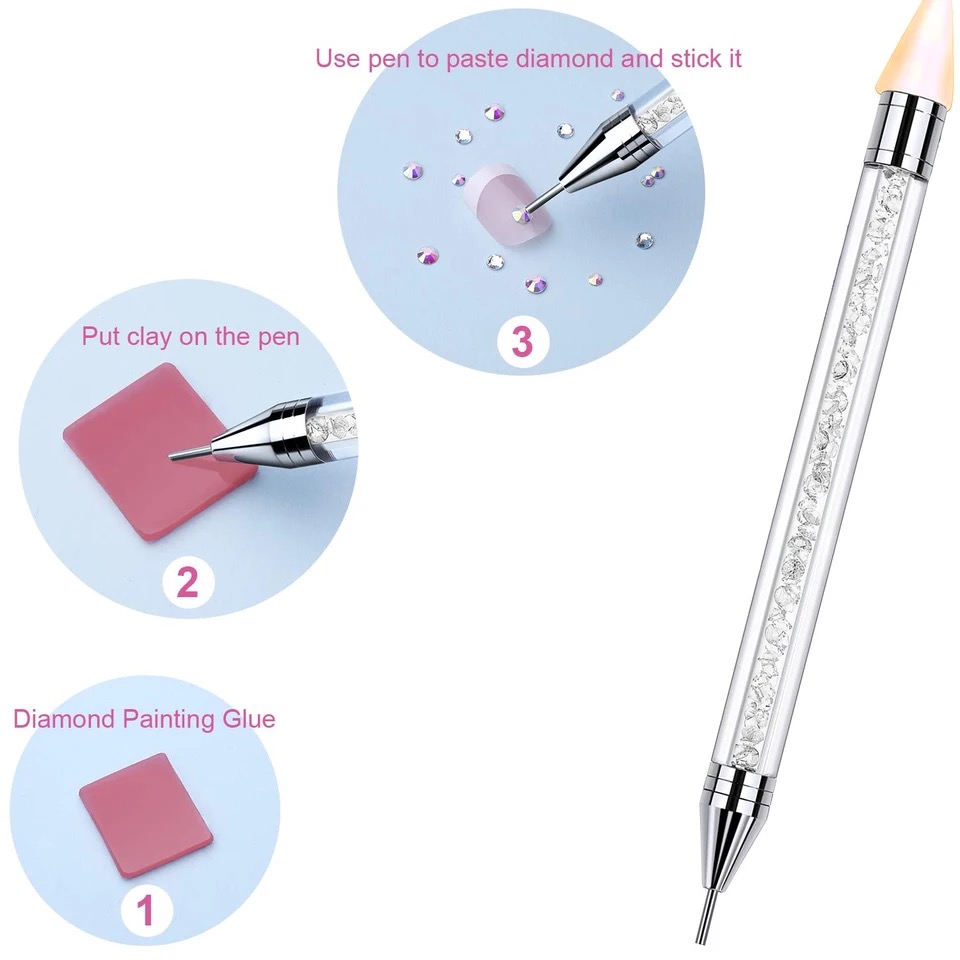 Use pen to paste diamond and stick it

3

Put clay on the pen

2

Diamond Painting Glue

1