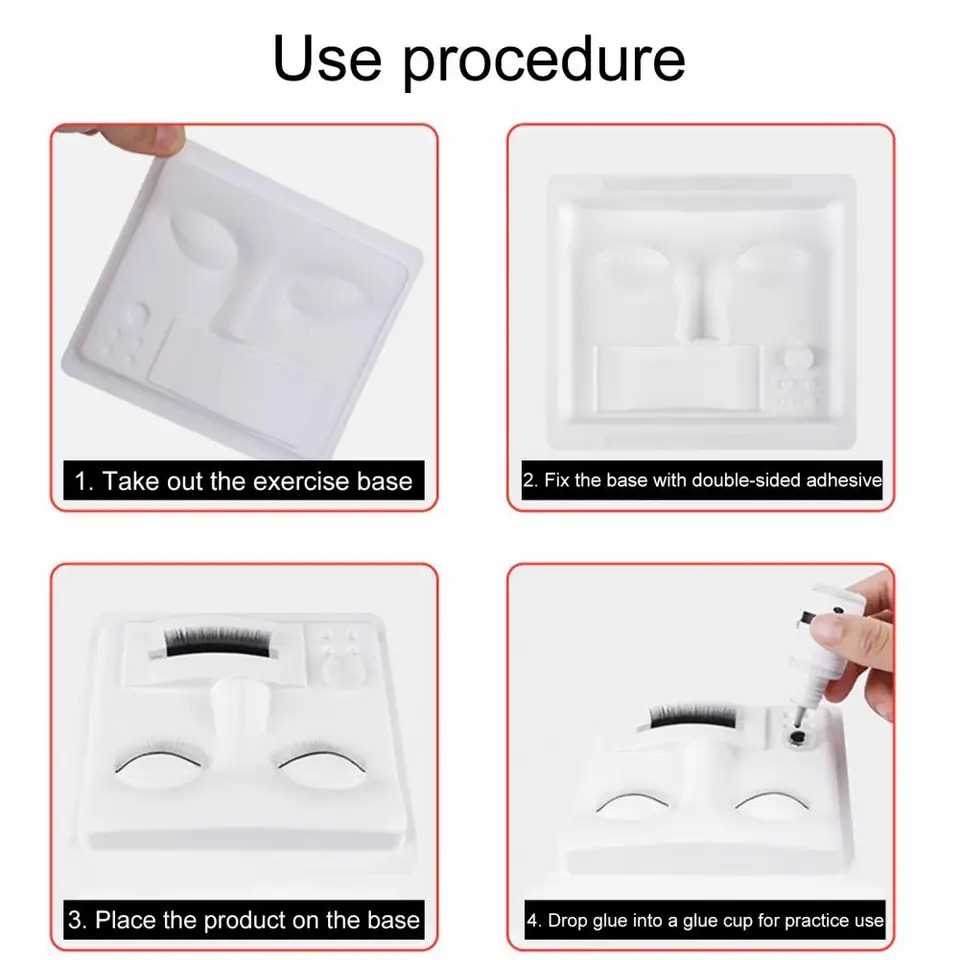 Use procedure

1. Take out the exercise base

2. Fix the base with double-sided adhesive

3. Place the product on the base

4. Drop glue into a glue cup for practice use