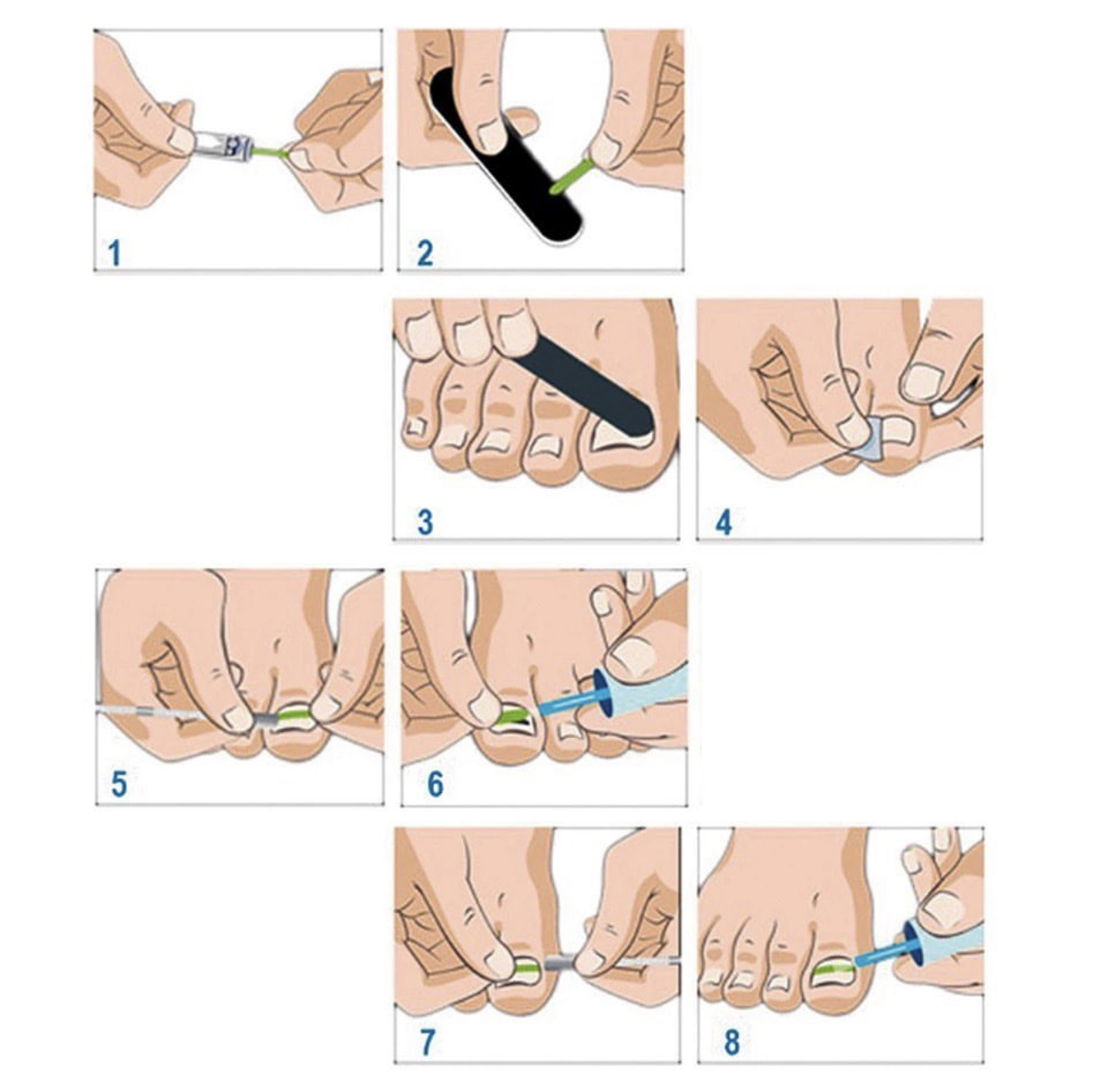 1
2
3
4
5
6
7
8