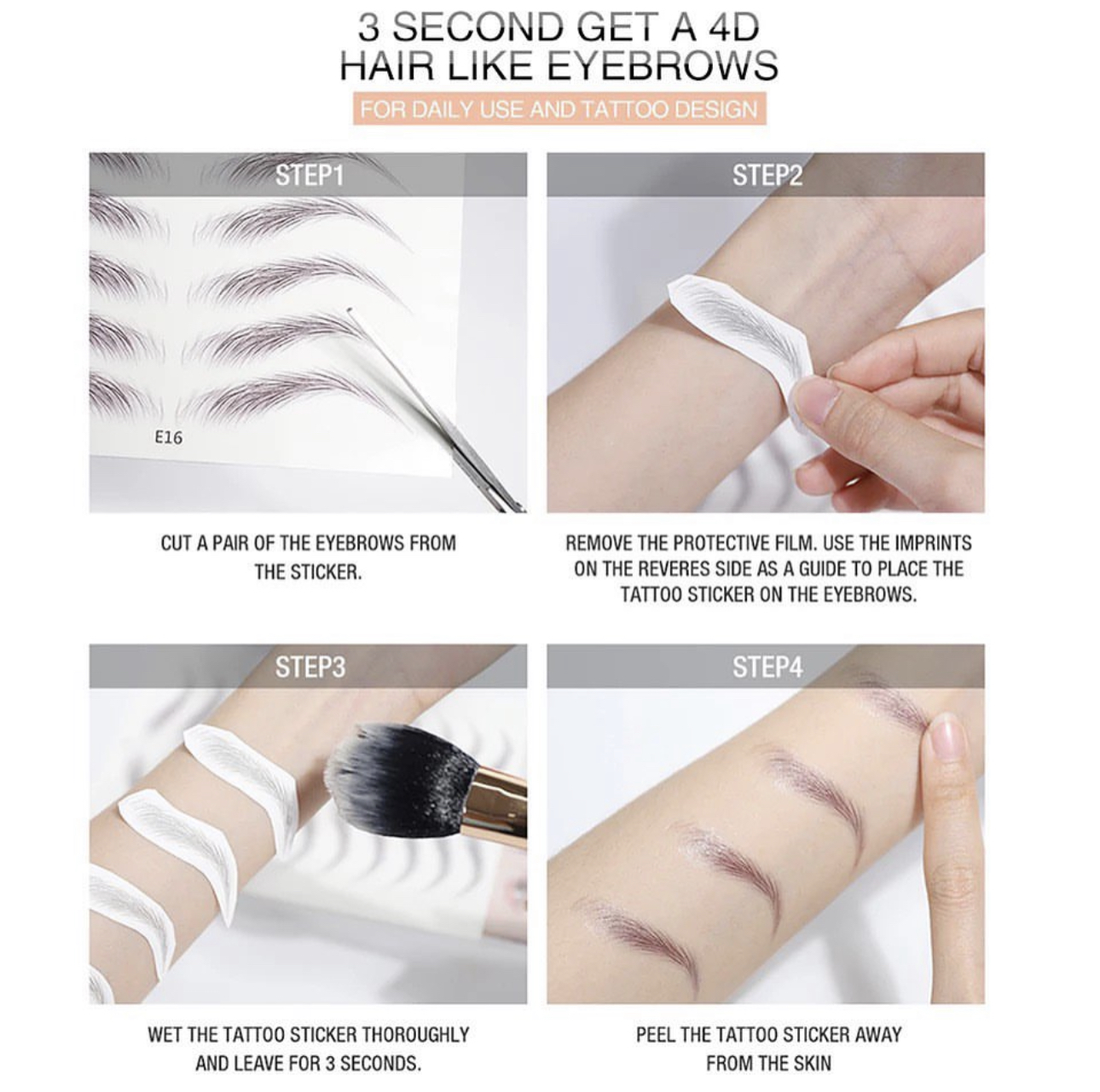 3 SECOND GET A 4D HAIR LIKE EYEBROWS

FOR DAILY USE AND TATTOO DESIGN

STEP1

E16

CUT A PAIR OF THE EYEBROWS FROM THE STICKER.

STEP2

REMOVE THE PROTECTIVE FILM. USE THE IMPRINTS ON THE REVERES SIDE AS A GUIDE TO PLACE THE TATTOO STICKER ON THE EYEBROWS.

STEP3

WET THE TATTOO STICKER THOROUGHLY AND LEAVE FOR 3 SECONDS.

STEP4

PEEL THE TATTOO STICKER AWAY FROM THE SKIN