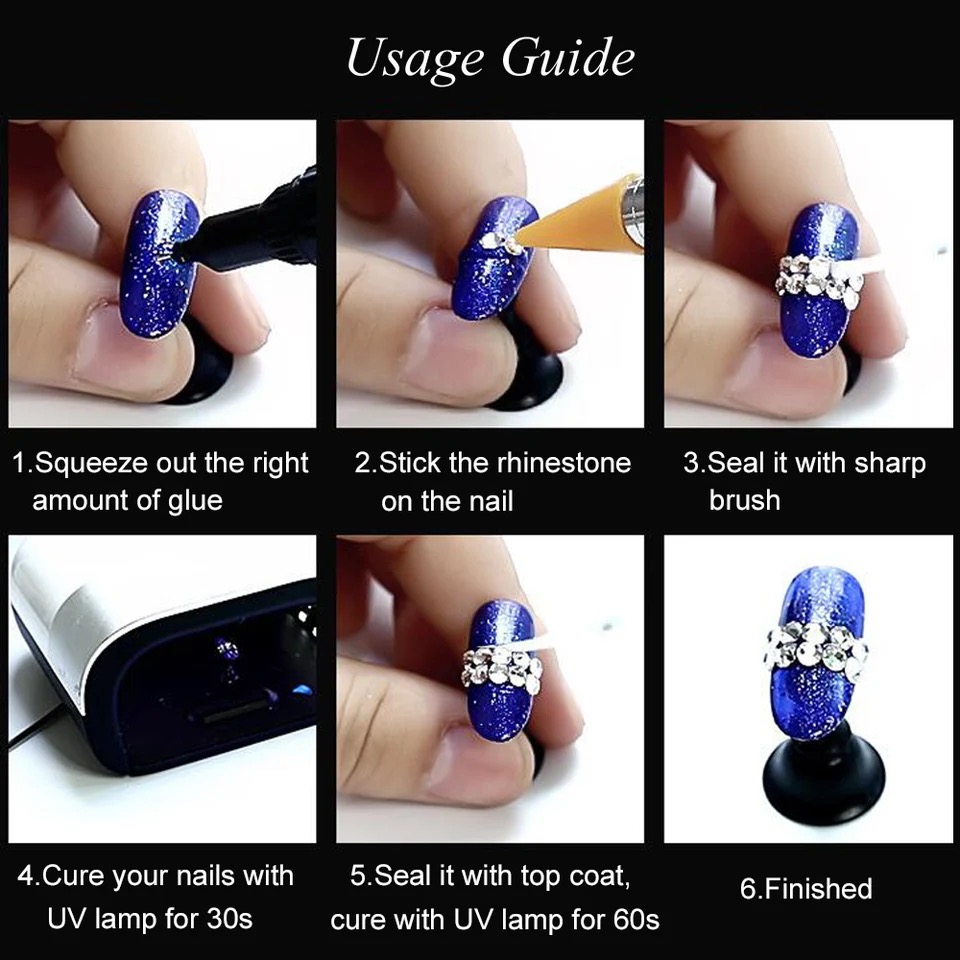 Usage Guide

1.Squeeze out the right amount of glue

2.Stick the rhinestone on the nail

3.Seal it with sharp brush

4.Cure your nails with UV lamp for 30s

5.Seal it with top coat, cure with UV lamp for 60s

6.Finished