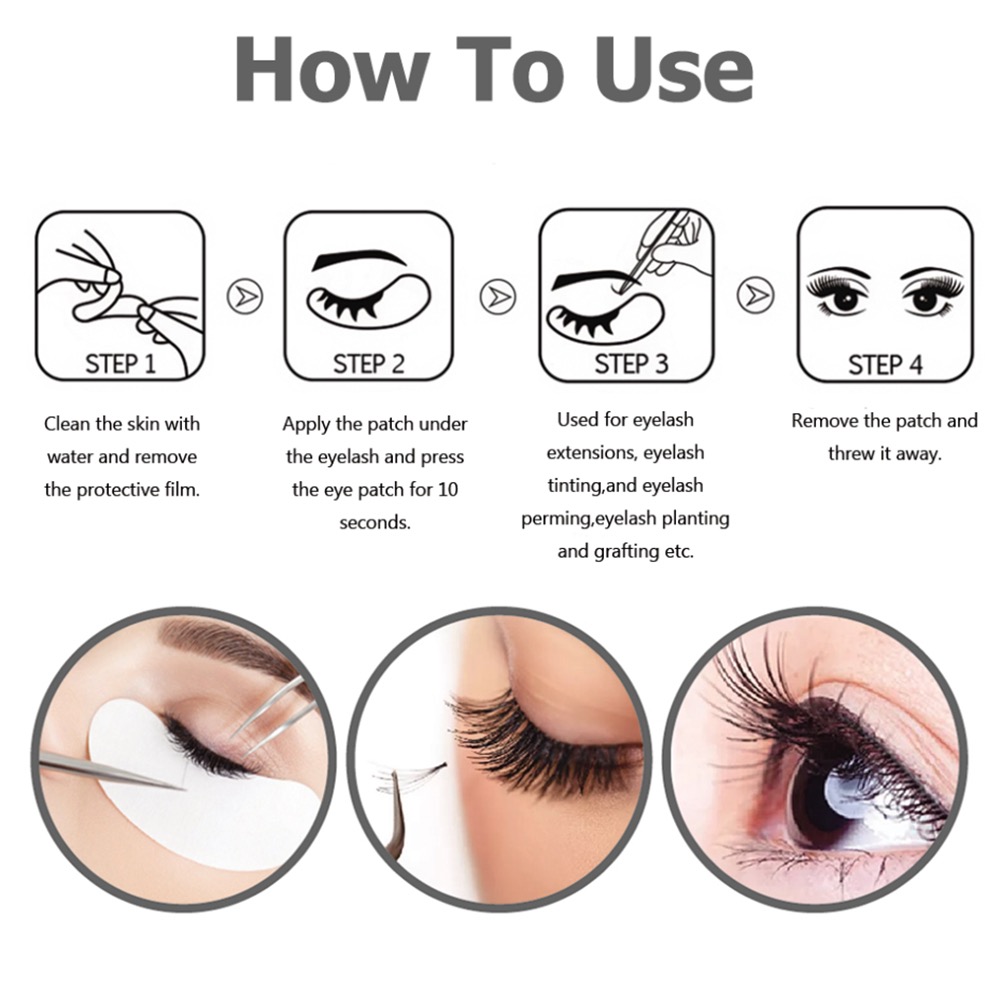 How To Use

STEP 1

Clean the skin with water and remove the protective film.

STEP 2

Apply the patch under the eyelash and press the eye patch for 10 seconds.

STEP 3

Used for eyelash extensions, eyelash tinting,and eyelash perming,eyelash planting and grafting etc.

STEP 4

Remove the patch and threw it away.