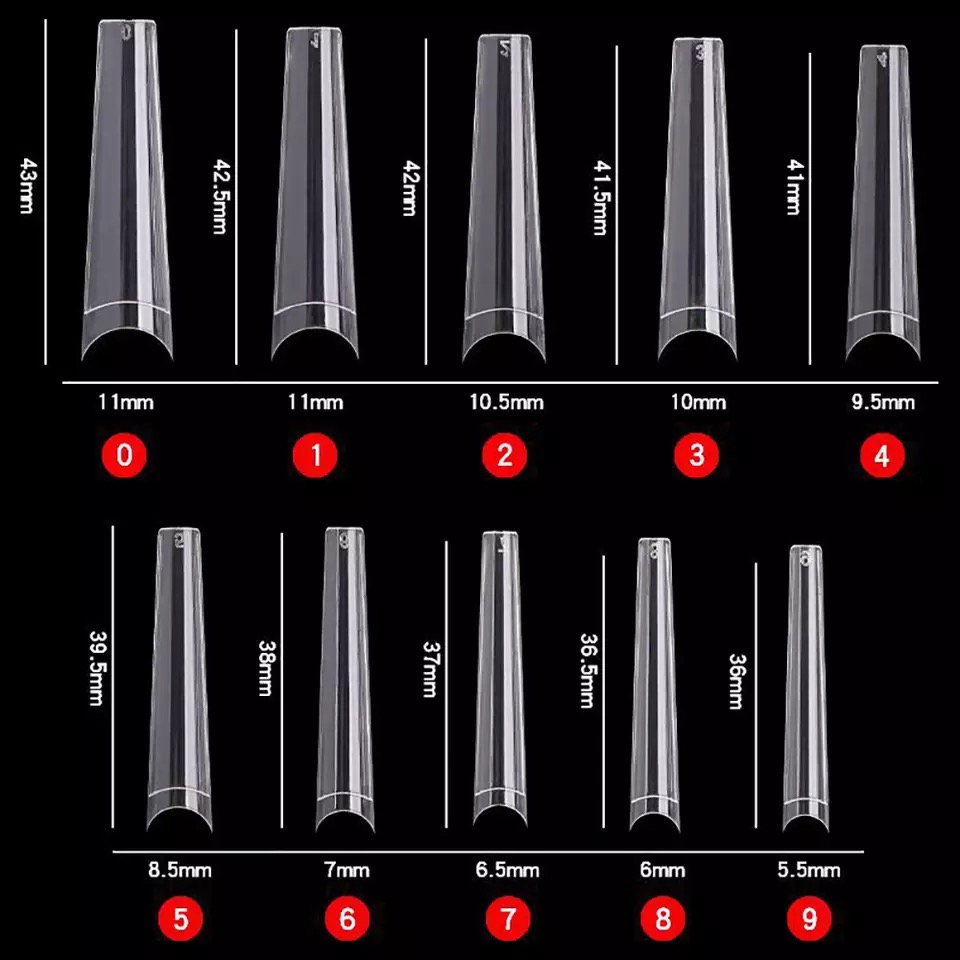 43mm
42.5mm
42mm
41.5mm
41mm

11mm
11mm
10.5mm
10mm
9.5mm

0
1
2
3
4

39.5mm
38mm
37mm
36.5mm
36mm

8.5mm
7mm
6.5mm
6mm
5.5mm

5
6
7
8
9