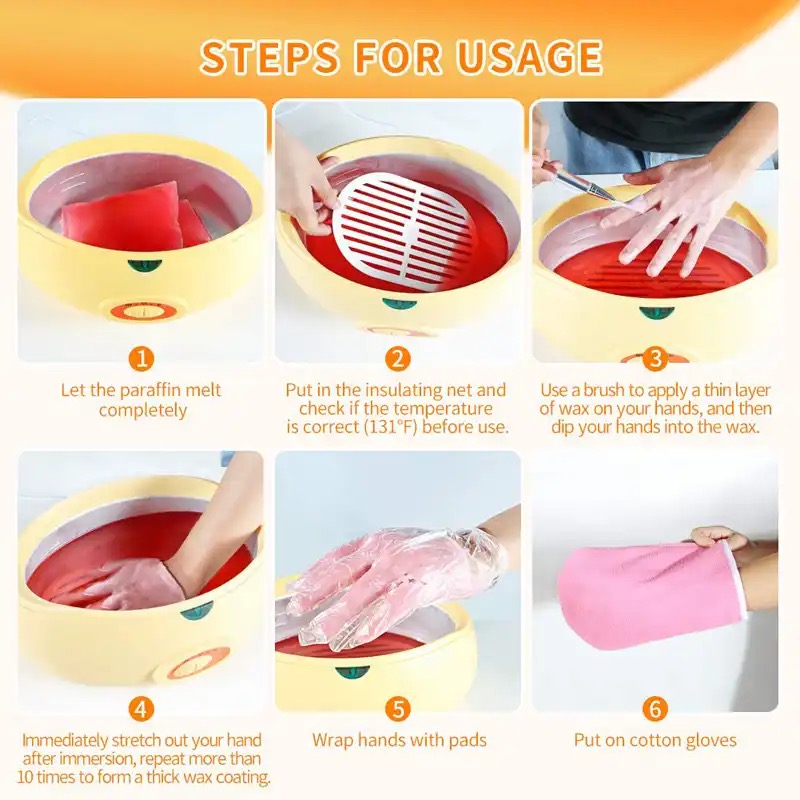 STEPS FOR USAGE

1
Let the paraffin melt completely

2
Put in the insulating net and check if the temperature is correct (131°F) before use.

3
Use a brush to apply a thin layer of wax on your hands, and then dip your hands into the wax.

4
Immediately stretch out your hand after immersion, repeat more than 10 times to form a thick wax coating.

5
Wrap hands with pads

6
Put on cotton gloves