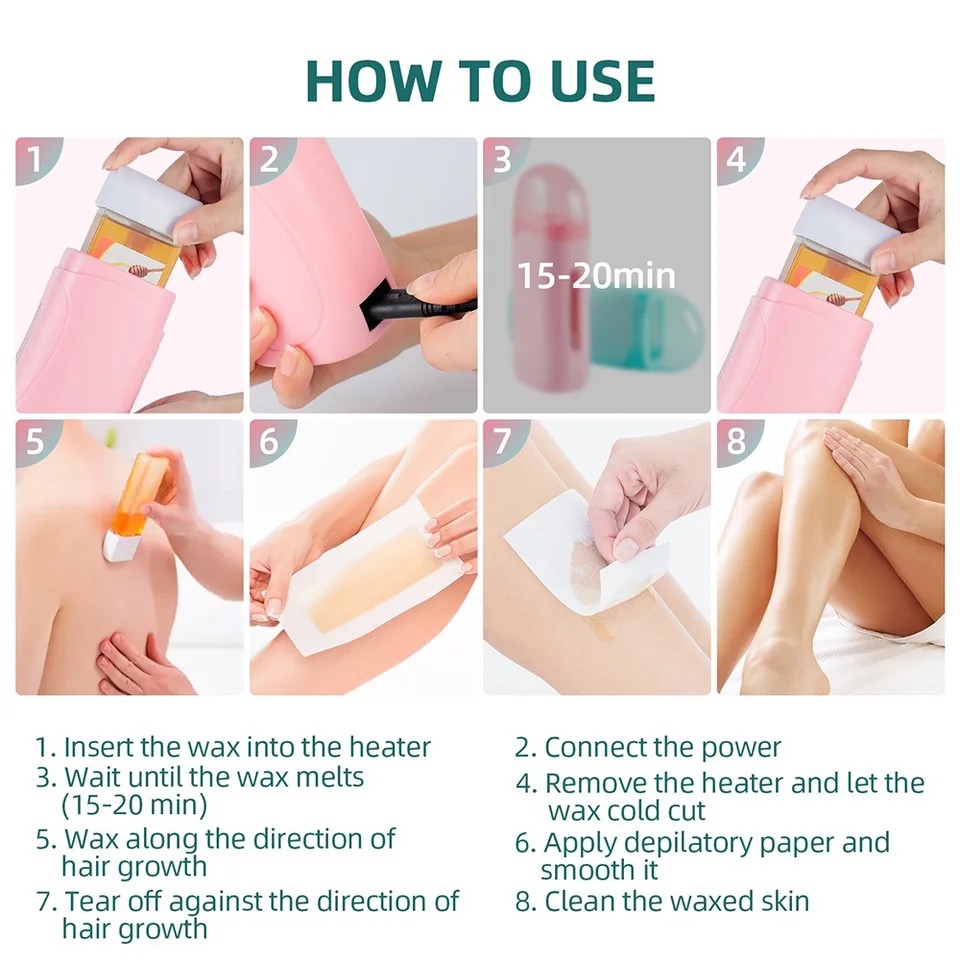 HOW TO USE

1

2

3

15-20min

4

5

6

7

8

1. Insert the wax into the heater

2. Connect the power

3. Wait until the wax melts (15-20 min)

4. Remove the heater and let the wax cold cut

5. Wax along the direction of hair growth

6. Apply depilatory paper and smooth it

7. Tear off against the direction of hair growth

8. Clean the waxed skin