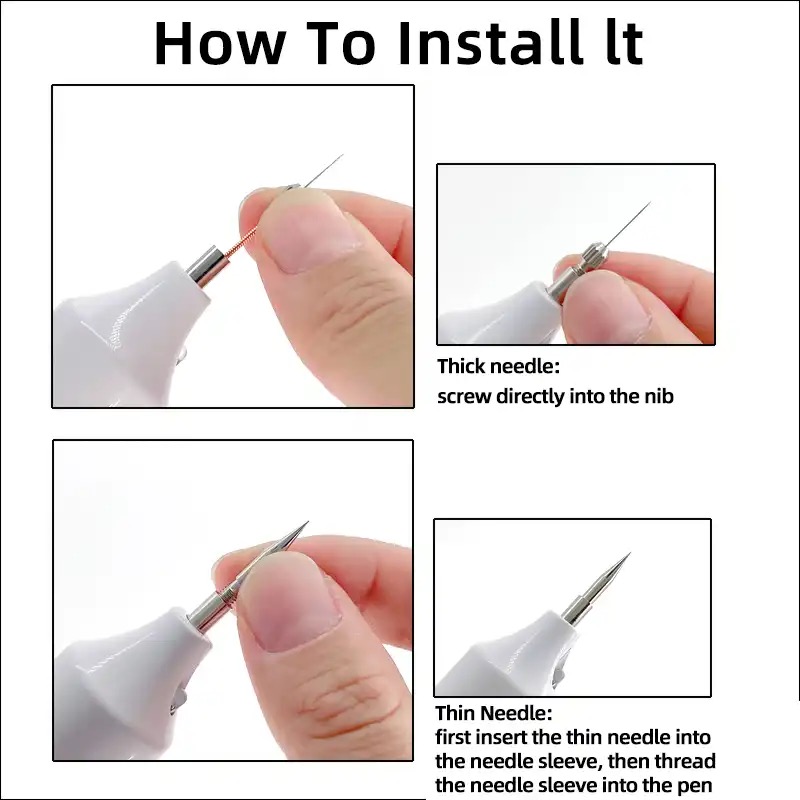 How To Install lt

Thick needle:
screw directly into the nib

Thin Needle:
first insert the thin needle into the needle sleeve, then thread the needle sleeve into the pen