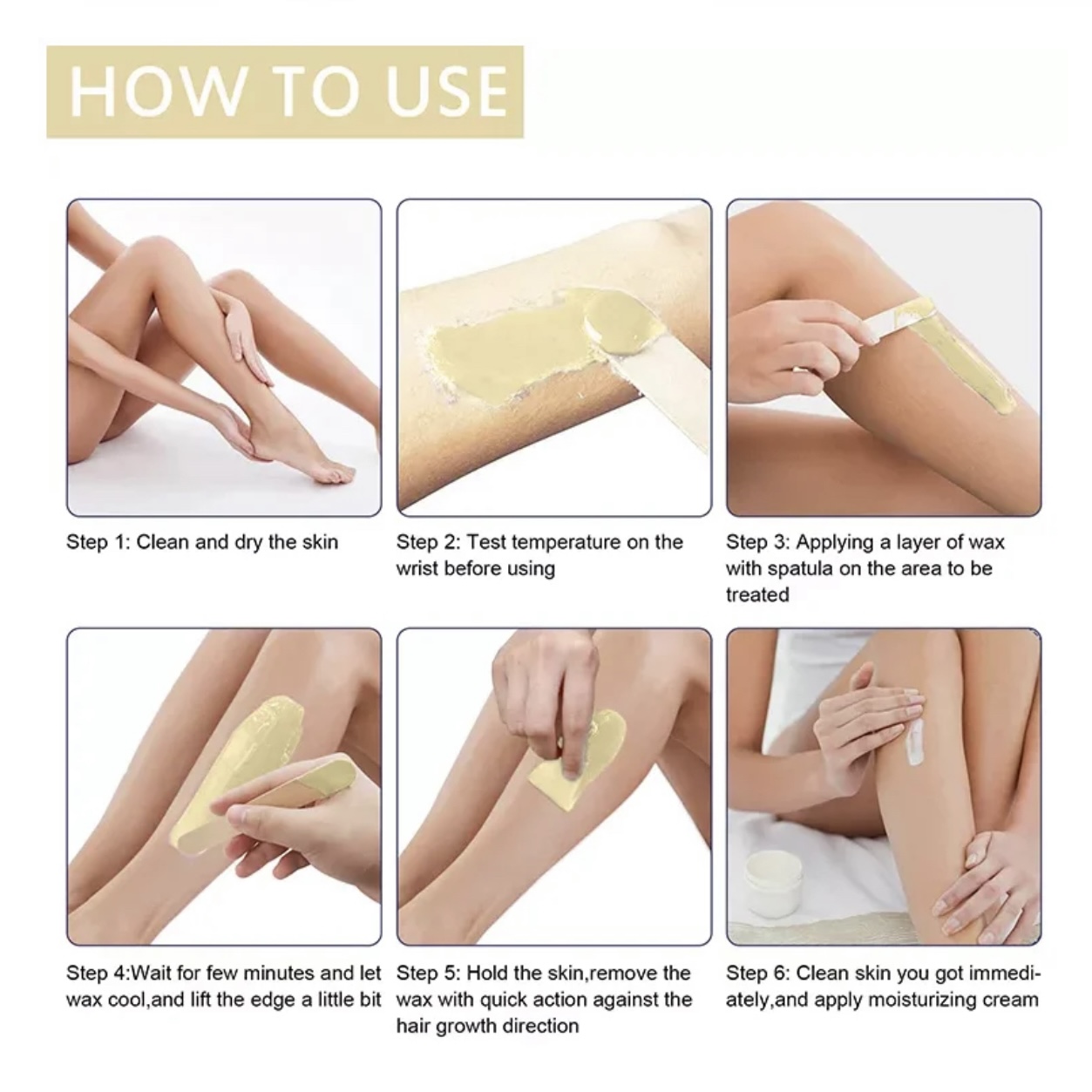 HOW TO USE

Step 1: Clean and dry the skin

Step 2: Test temperature on the wrist before using

Step 3: Applying a layer of wax with spatula on the area to be treated

Step 4:Wait for few minutes and let wax cool,and lift the edge a little bit

Step 5: Hold the skin,remove the wax with quick action against the hair growth direction

Step 6: Clean skin you got immediately,and apply moisturizing cream