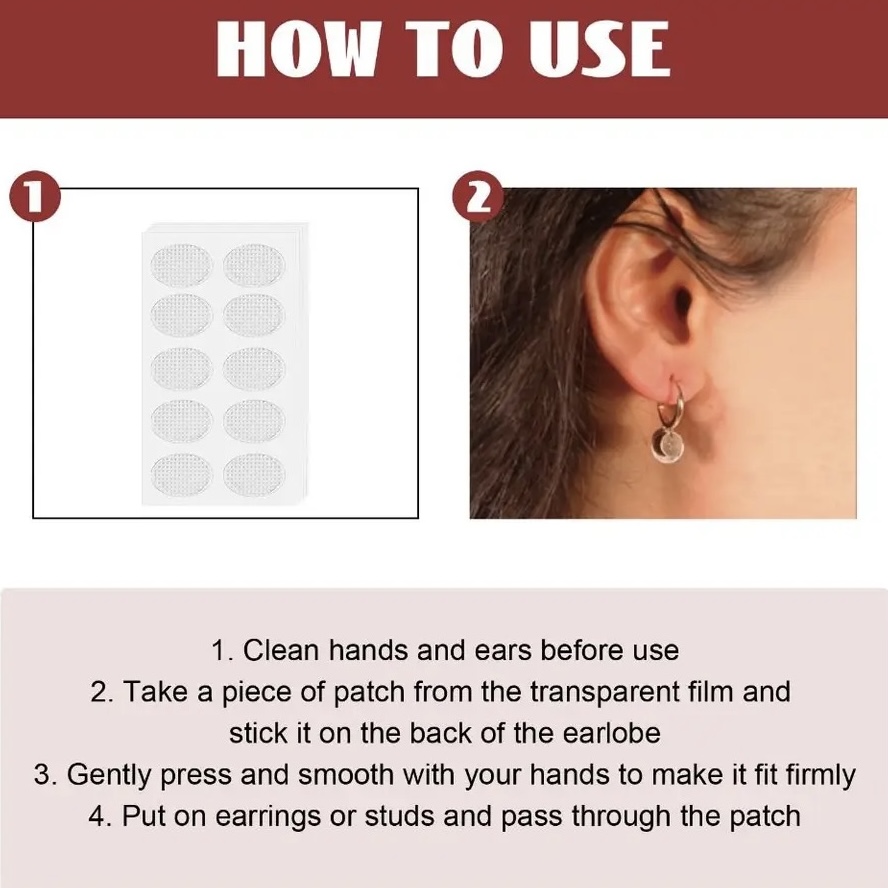 HOW TO USE

1

2

1. Clean hands and ears before use
2. Take a piece of patch from the transparent film and stick it on the back of the earlobe
3. Gently press and smooth with your hands to make it fit firmly
4. Put on earrings or studs and pass through the patch