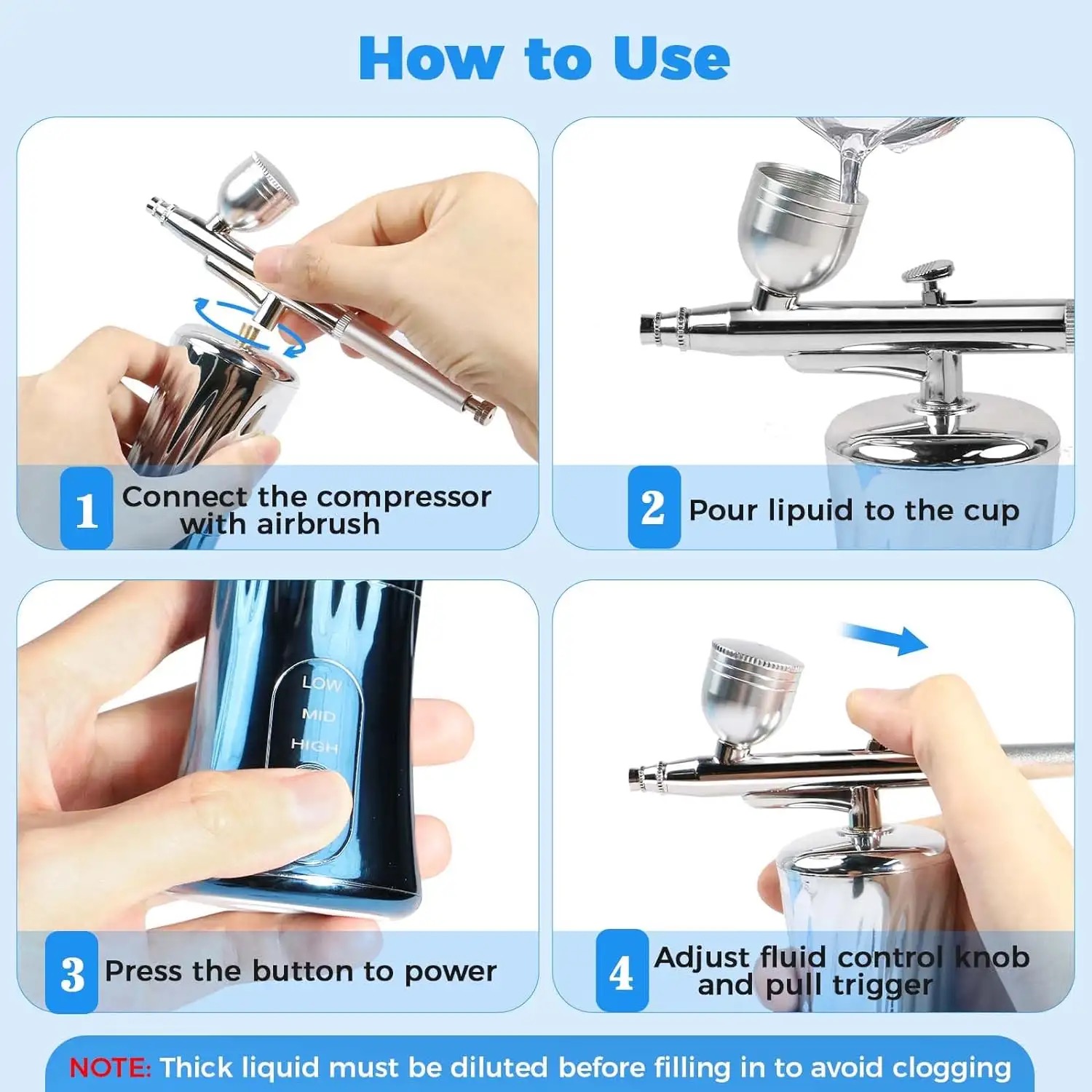 How to Use

1 Connect the compressor with airbrush

2 Pour lipuid to the cup

LOW
MID
HIGH

3 Press the button to power

4 Adjust fluid control knob and pull trigger

NOTE: Thick liquid must be diluted before filling in to avoid clogging