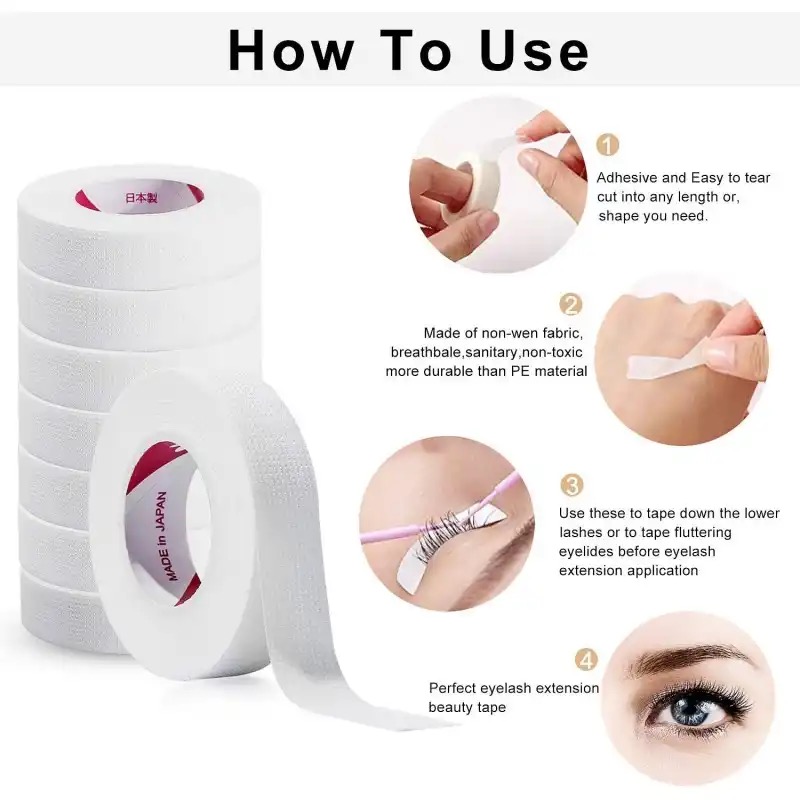 How To Use

日本製

MADE in JAPAN

1
Adhesive and Easy to tear cut into any length or, shape you need.

2
Made of non-wen fabric, breathbale,sanitary,non-toxic more durable than PE material

3
Use these to tape down the lower lashes or to tape fluttering eyelides before eyelash extension application

4
Perfect eyelash extension beauty tape