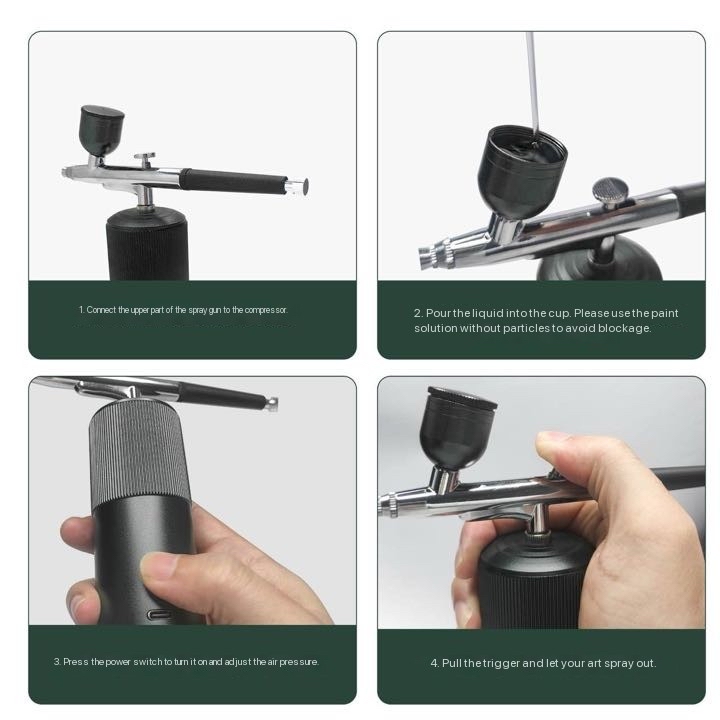 1. Connect the upper part of the spray gun to the compressor.

2. Pour the liquid into the cup. Please use the paint solution without particles to avoid blockage.

3. Press the power switch to turn it on and adjust the air pressure.

4. Pull the trigger and let your art spray out.