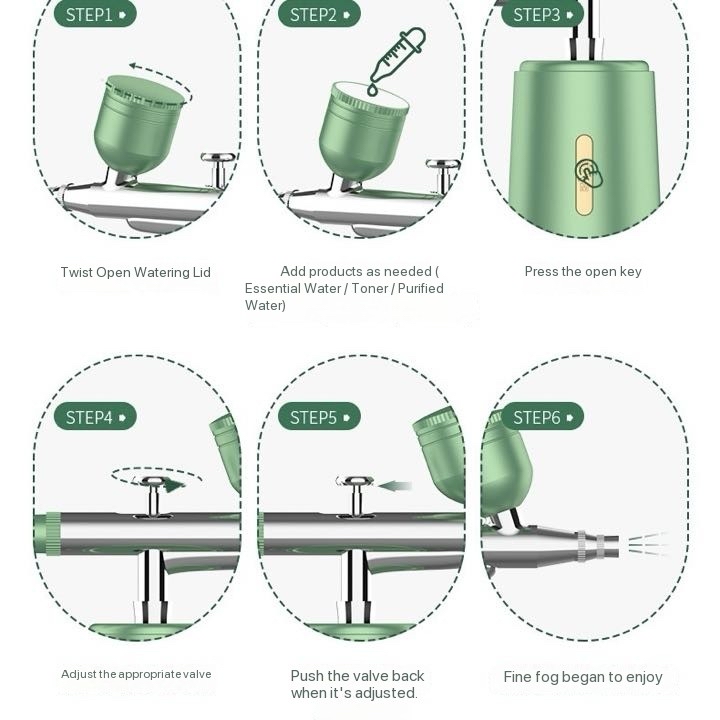 STEP1

STEP2

STEP3

Twist Open Watering Lid

Add products as needed ( Essential Water / Toner / Purified Water)

Press the open key

STEP4

STEP5

STEP6

Adjust the appropriate valve

Push the valve back when it's adjusted.

Fine fog began to enjoy