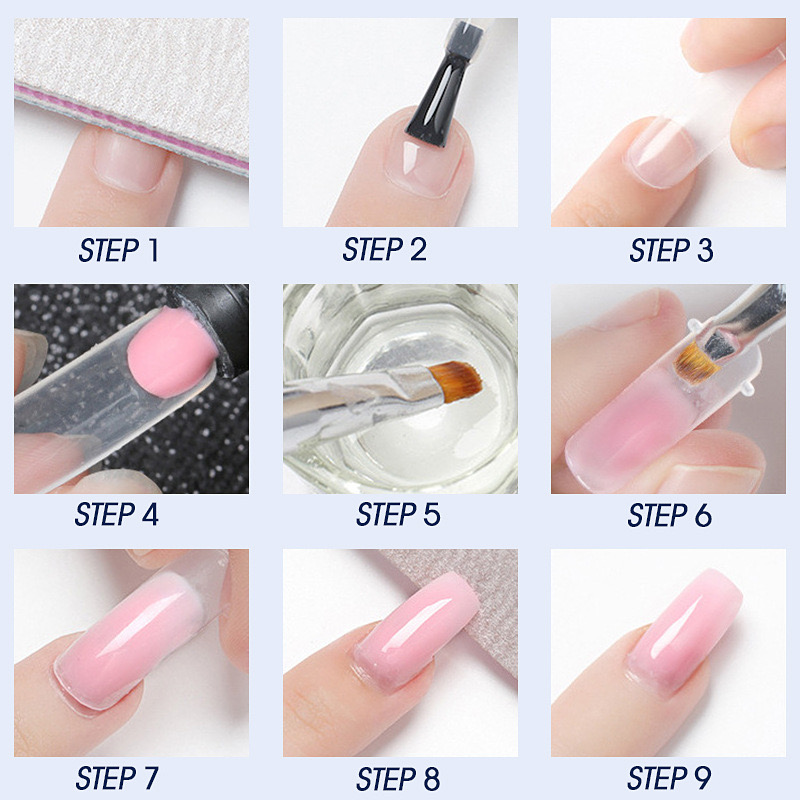 STEP 1

STEP 2

STEP 3

STEP 4

STEP 5

STEP 6

STEP 7

STEP 8

STEP 9