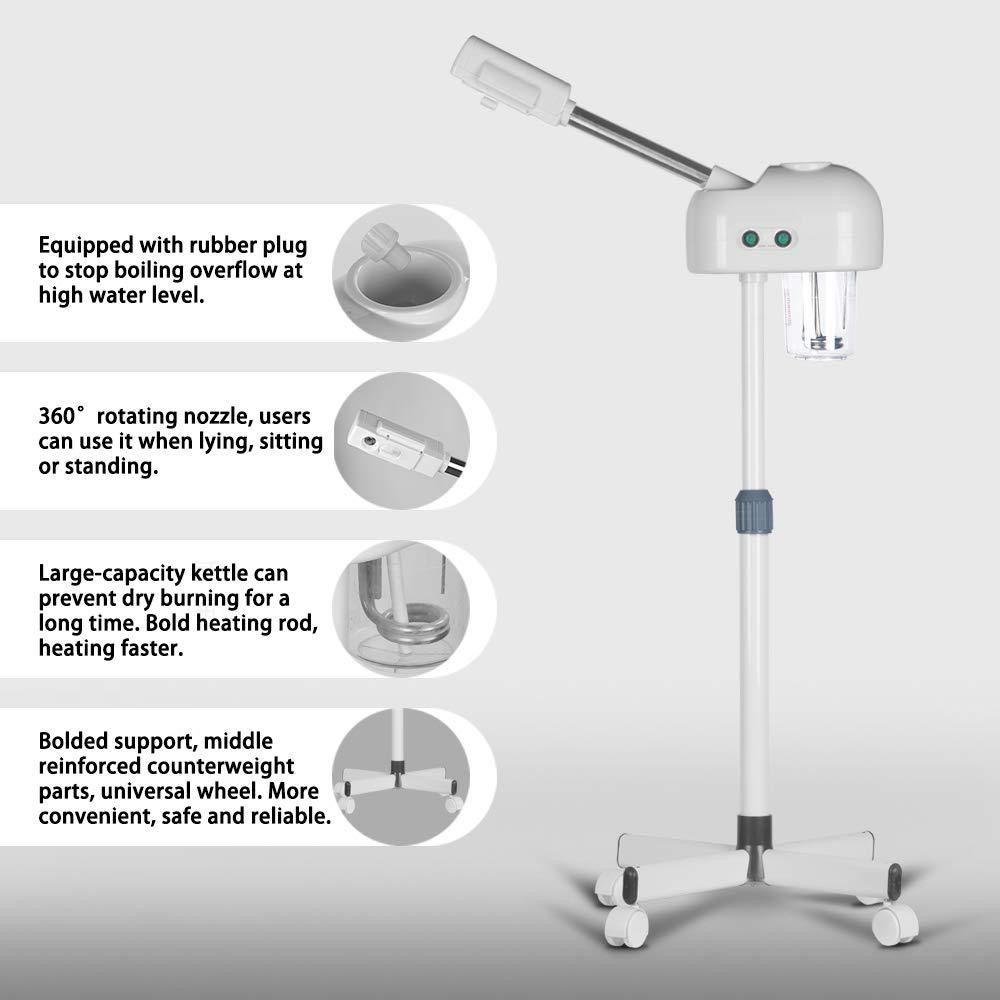 Equipped with rubber plug to stop boiling overflow at high water level.

360° rotating nozzle, users can use it when lying, sitting or standing.

Large-capacity kettle can prevent dry burning for a long time. Bold heating rod, heating faster.

Bolded support, middle reinforced counterweight parts, universal wheel. More convenient, safe and reliable.