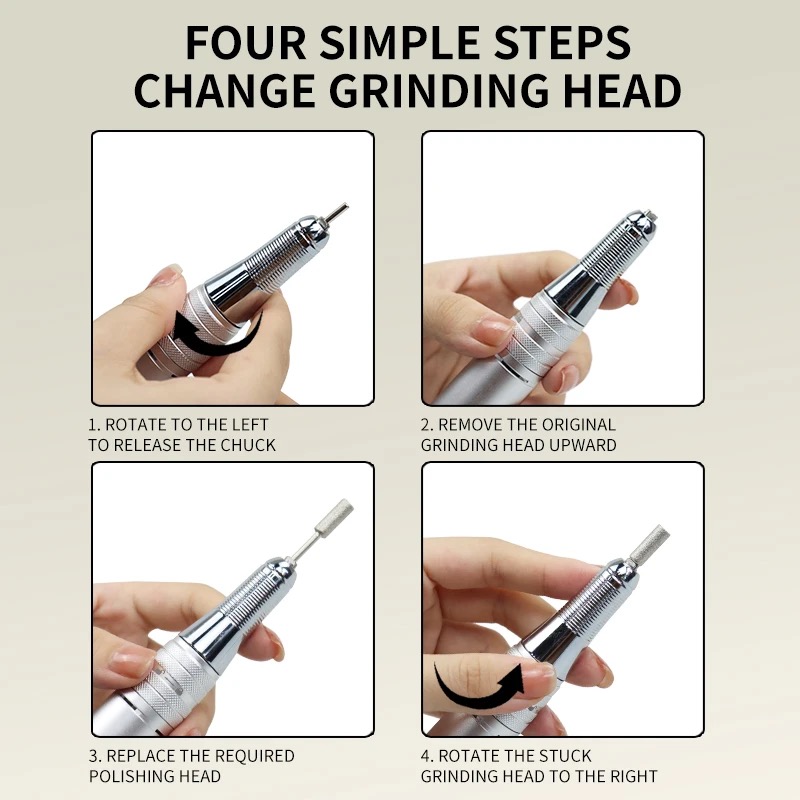 FOUR SIMPLE STEPS
CHANGE GRINDING HEAD

1. ROTATE TO THE LEFT TO RELEASE THE CHUCK

2. REMOVE THE ORIGINAL GRINDING HEAD UPWARD

3. REPLACE THE REQUIRED POLISHING HEAD

4. ROTATE THE STUCK GRINDING HEAD TO THE RIGHT