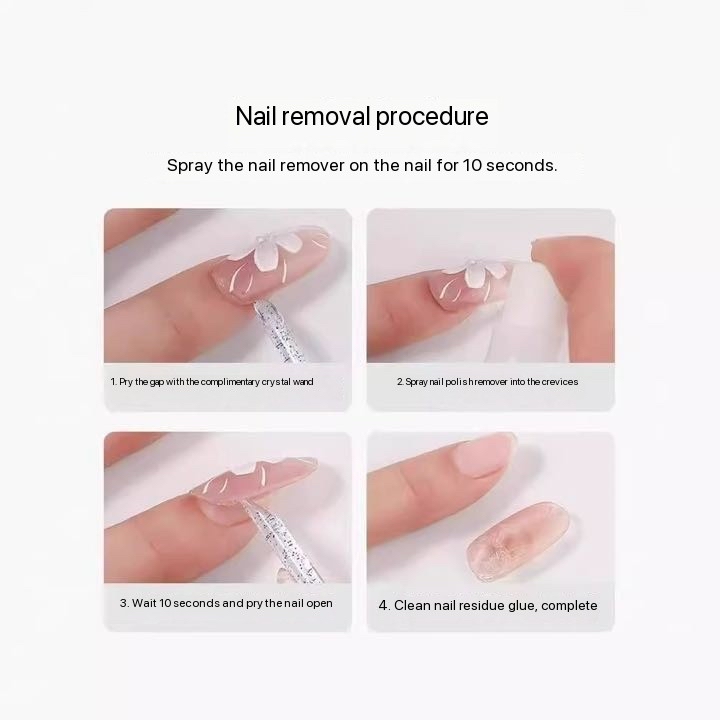 Nail removal procedure

Spray the nail remover on the nail for 10 seconds.

1. Pry the gap with the complimentary crystal wand

2. Spray nail polish remover into the crevices

3. Wait 10 seconds and pry the nail open

4. Clean nail residue glue, complete