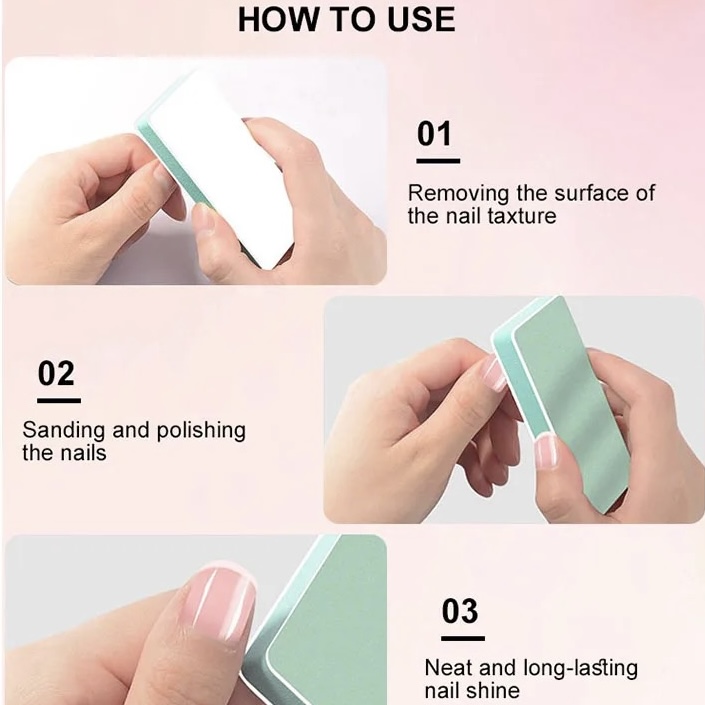 HOW TO USE

01

Removing the surface of the nail taxture

02

Sanding and polishing the nails

03

Neat and long-lasting nail shine