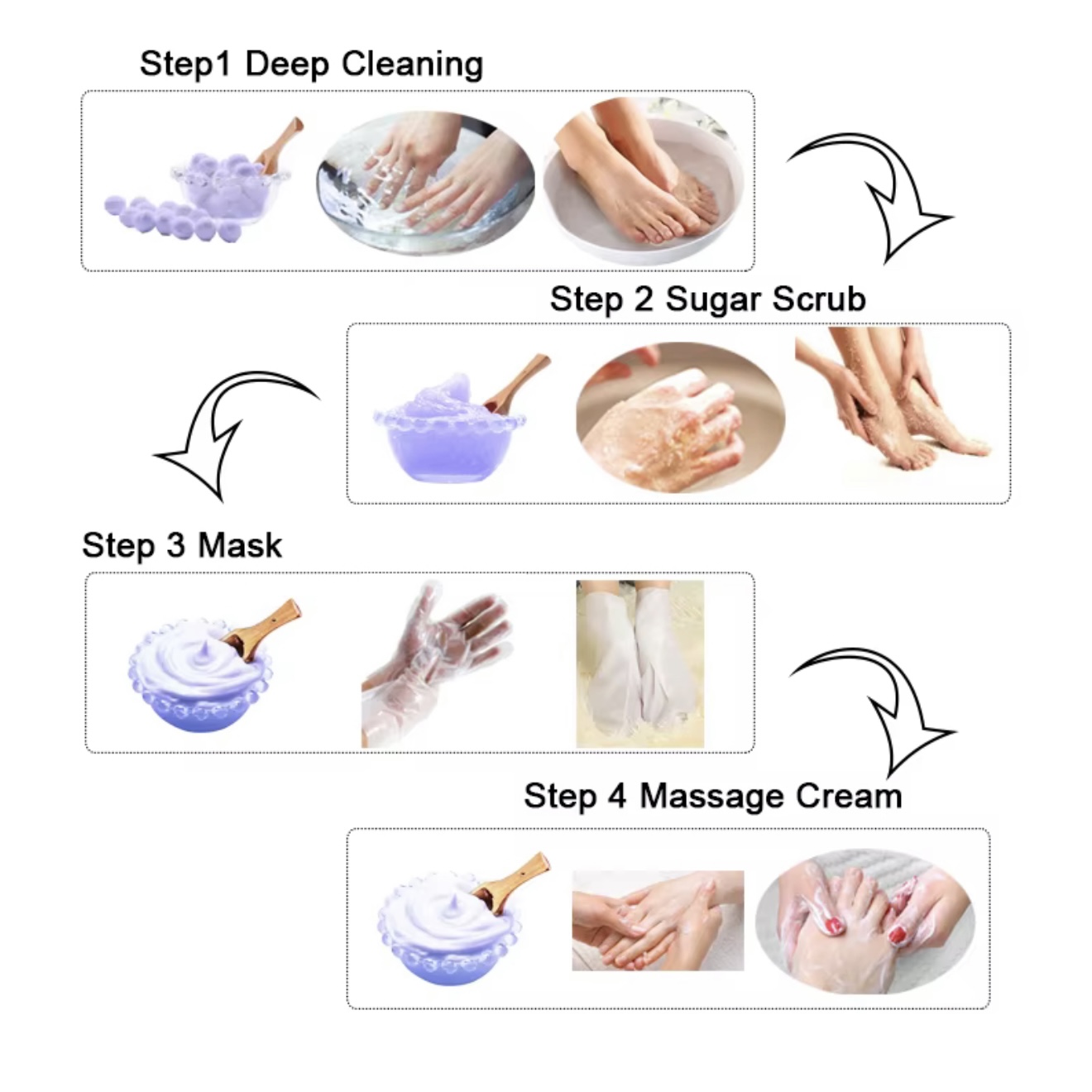 Step1 Deep Cleaning

Step 2 Sugar Scrub

Step 3 Mask

Step 4 Massage Cream