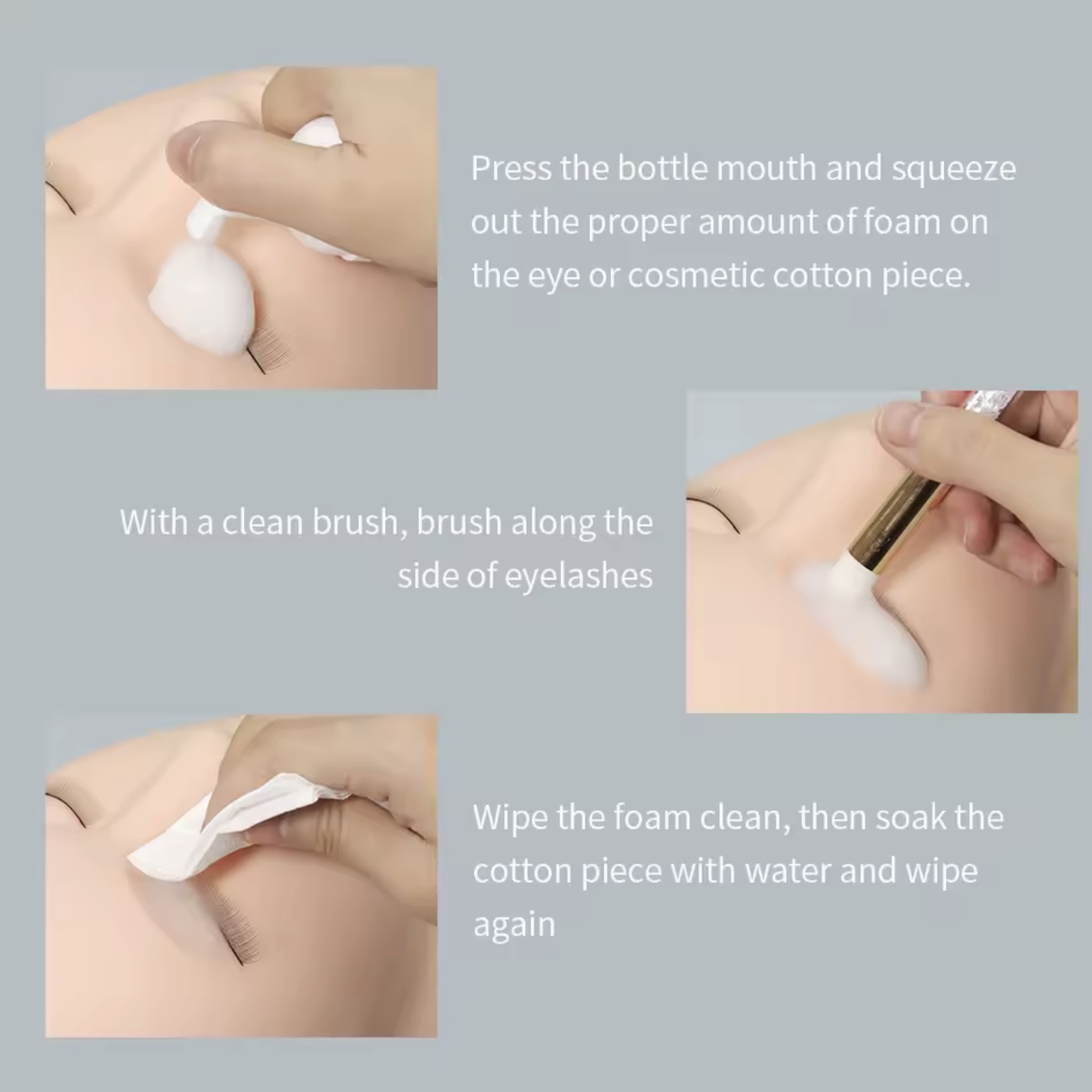 Press the bottle mouth and squeeze out the proper amount of foam on the eye or cosmetic cotton piece.

With a clean brush, brush along the side of eyelashes

Wipe the foam clean, then soak the cotton piece with water and wipe again