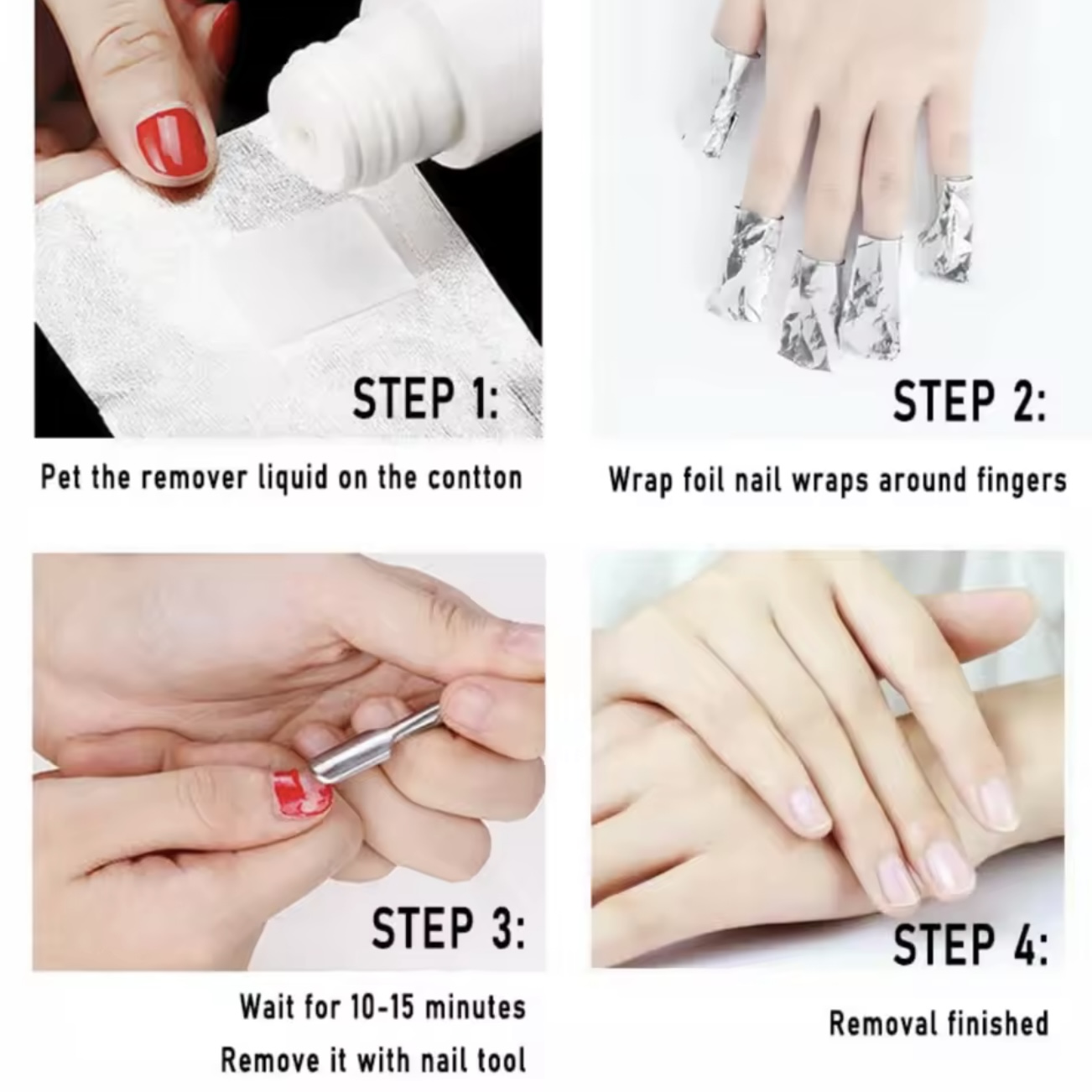 STEP 1:

Pet the remover liquid on the contton

STEP 2:

Wrap foil nail wraps around fingers

STEP 3:

Wait for 10-15 minutes
Remove it with nail tool

STEP 4:

Removal finished