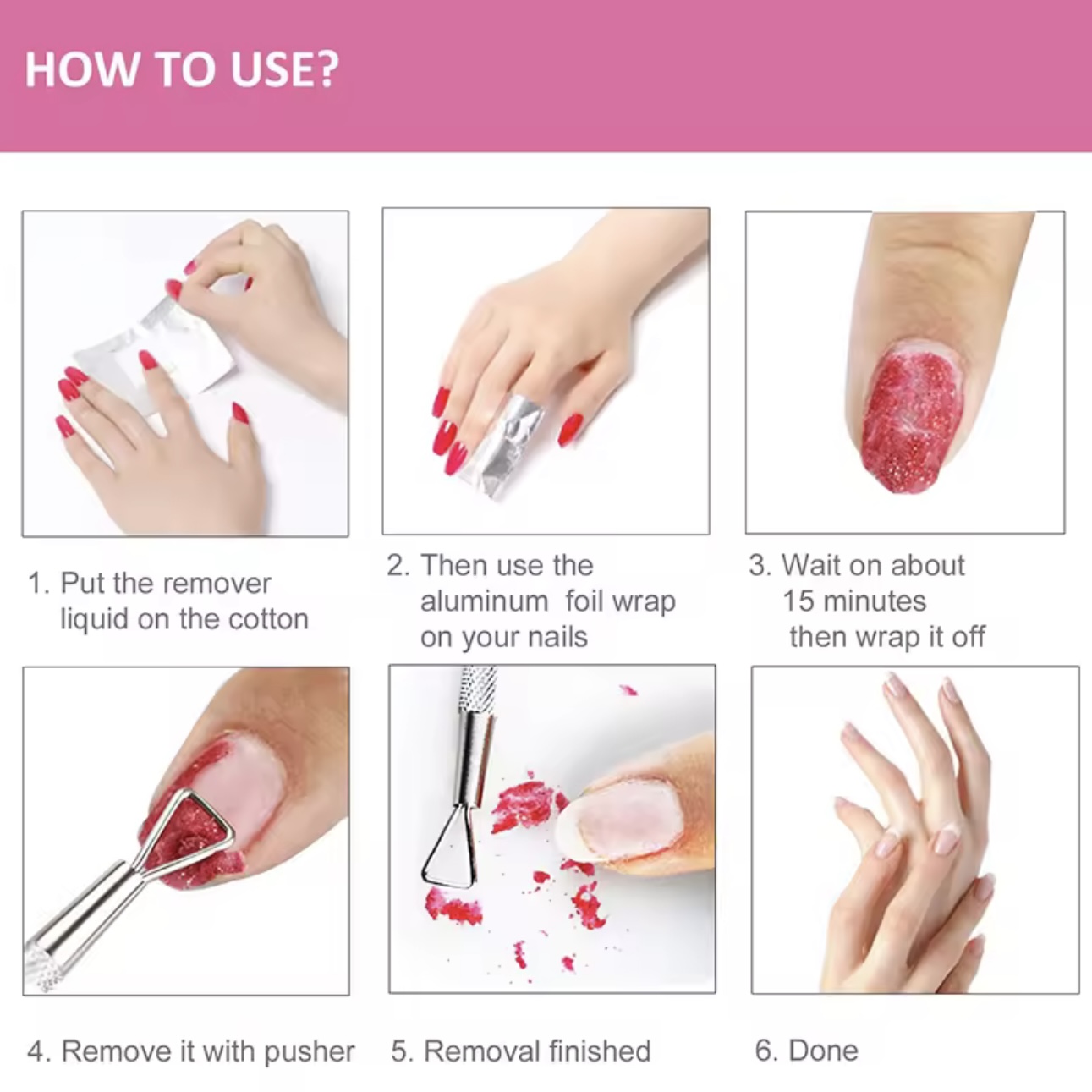 HOW TO USE?

1. Put the remover liquid on the cotton

2. Then use the aluminum foil wrap on your nails

3. Wait on about 15 minutes then wrap it off

4. Remove it with pusher

5. Removal finished

6. Done