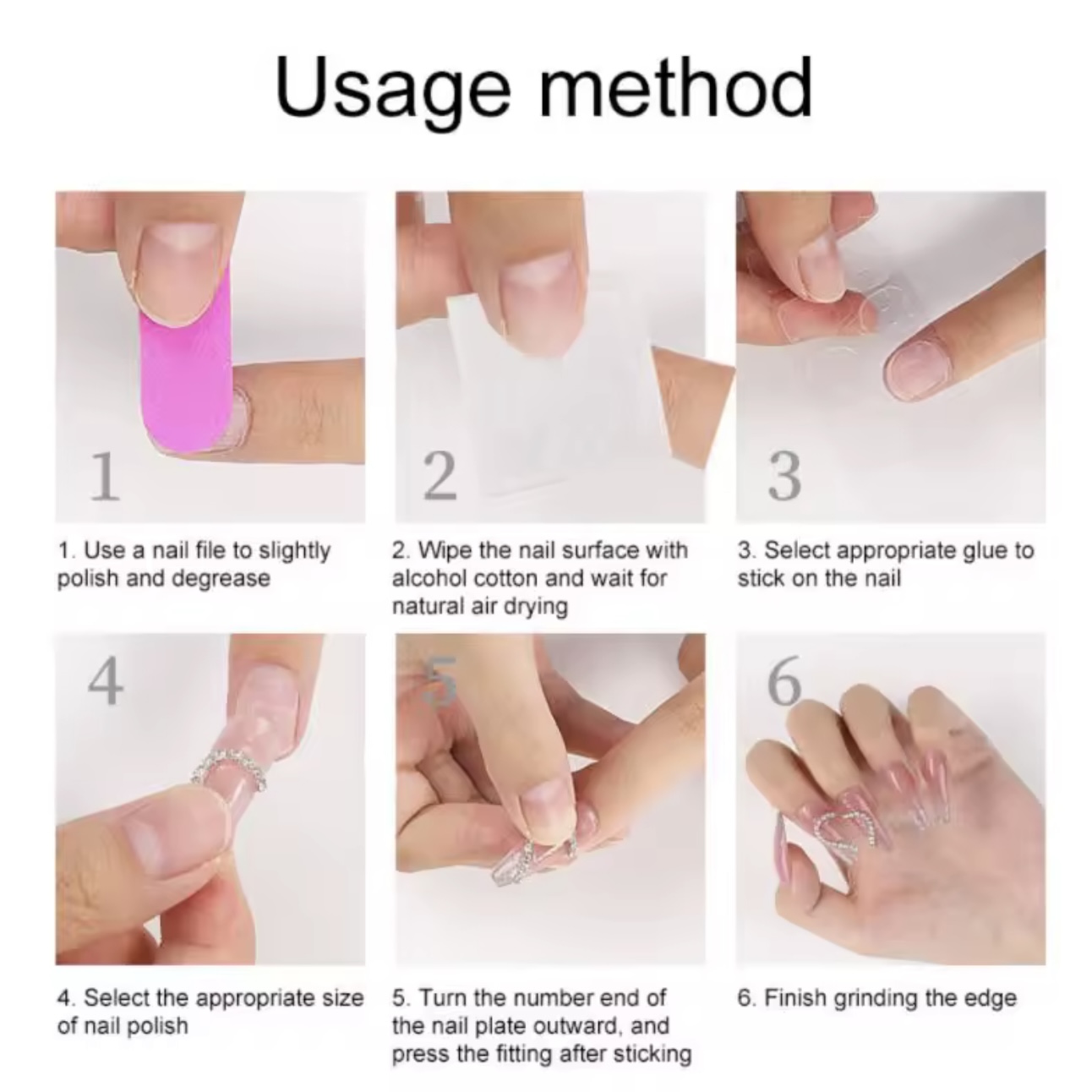 Usage method

1

1. Use a nail file to slightly polish and degrease

2

2. Wipe the nail surface with alcohol cotton and wait for natural air drying

3

3. Select appropriate glue to stick on the nail

4

4. Select the appropriate size of nail polish

5

5. Turn the number end of the nail plate outward, and press the fitting after sticking

6

6. Finish grinding the edge