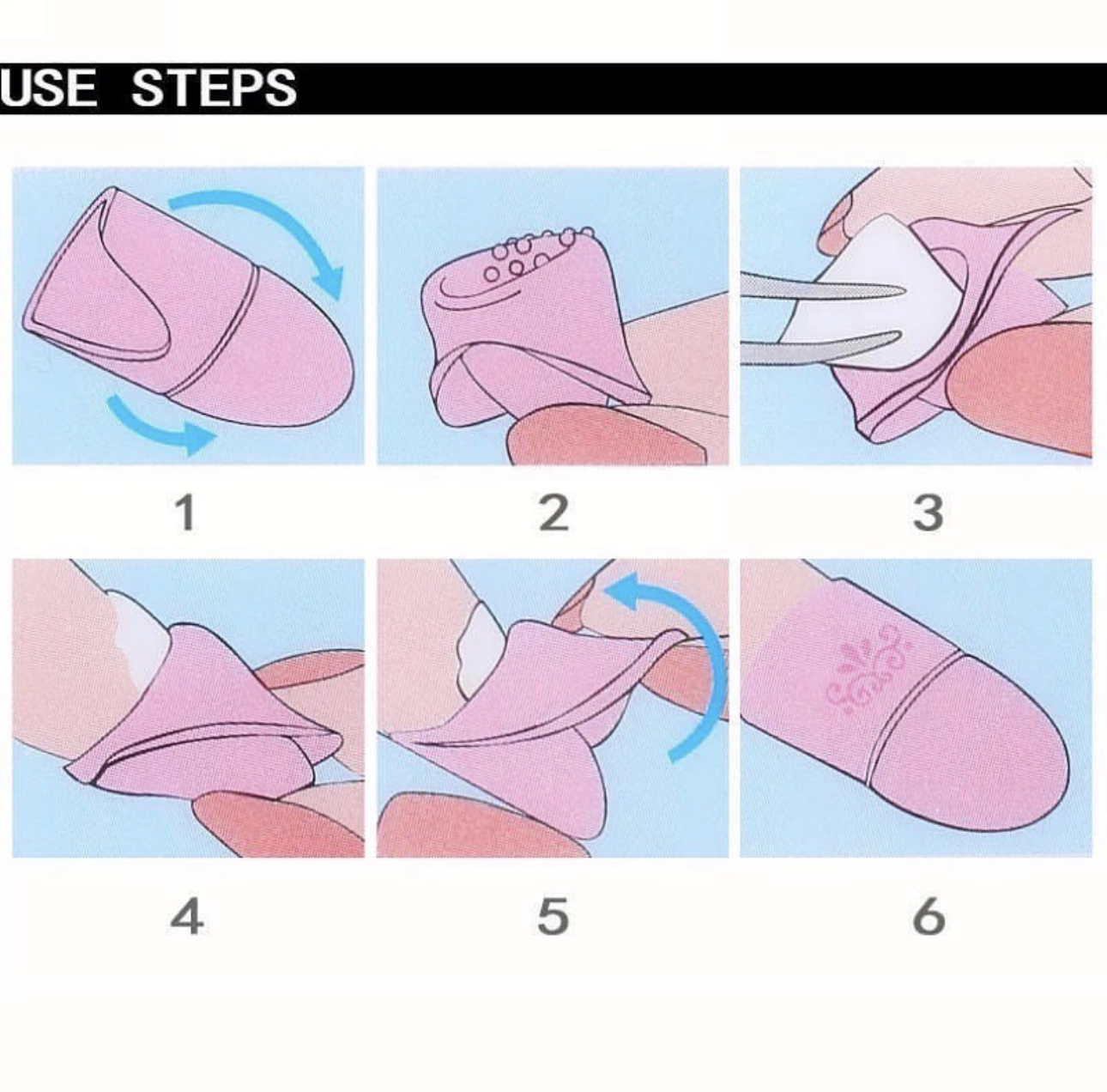 USE STEPS

1

2

3

4

5

6