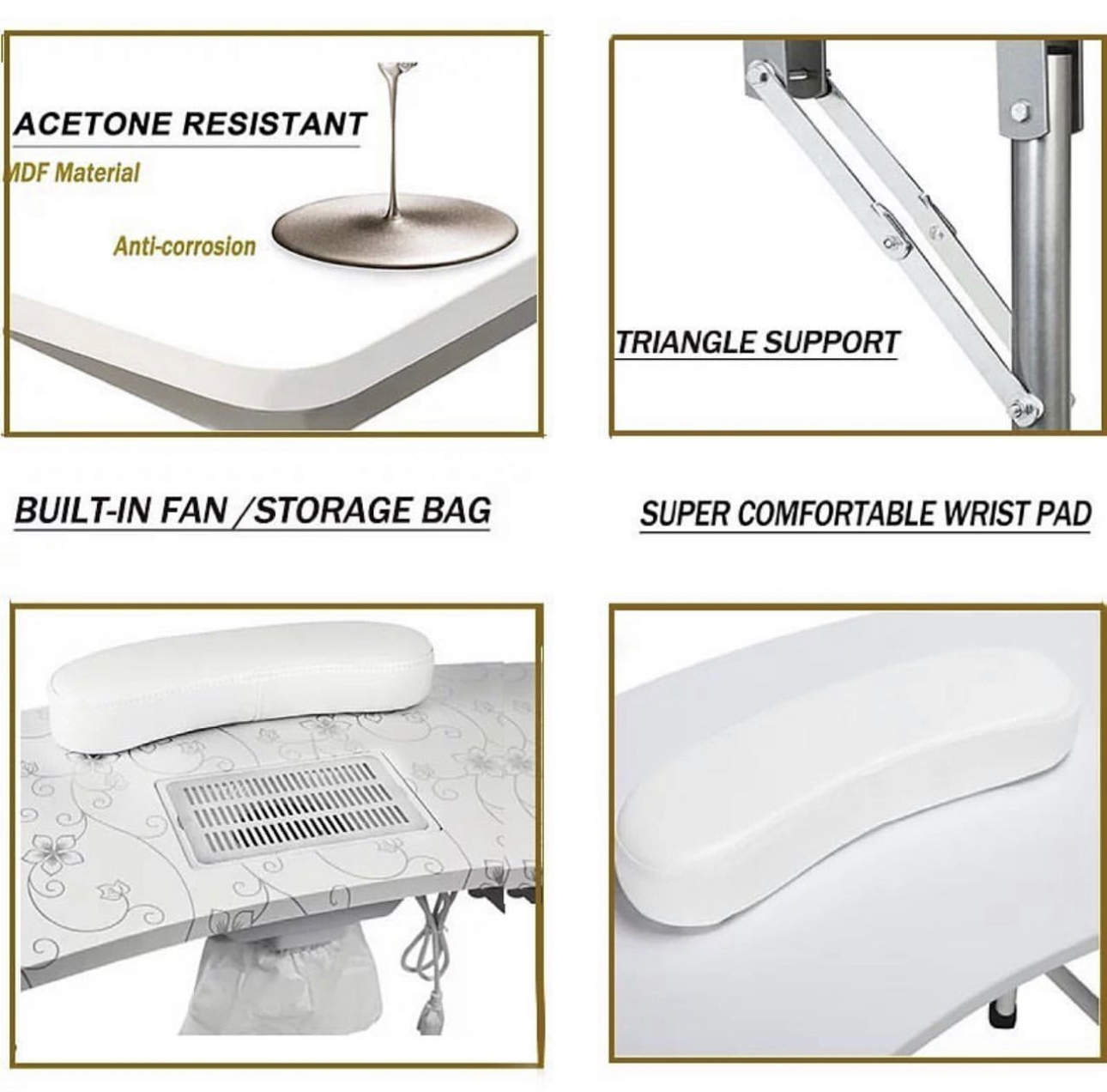 ACETONE RESISTANT
MDF Material
Anti-corrosion

TRIANGLE SUPPORT

BUILT-IN FAN /STORAGE BAG

SUPER COMFORTABLE WRIST PAD