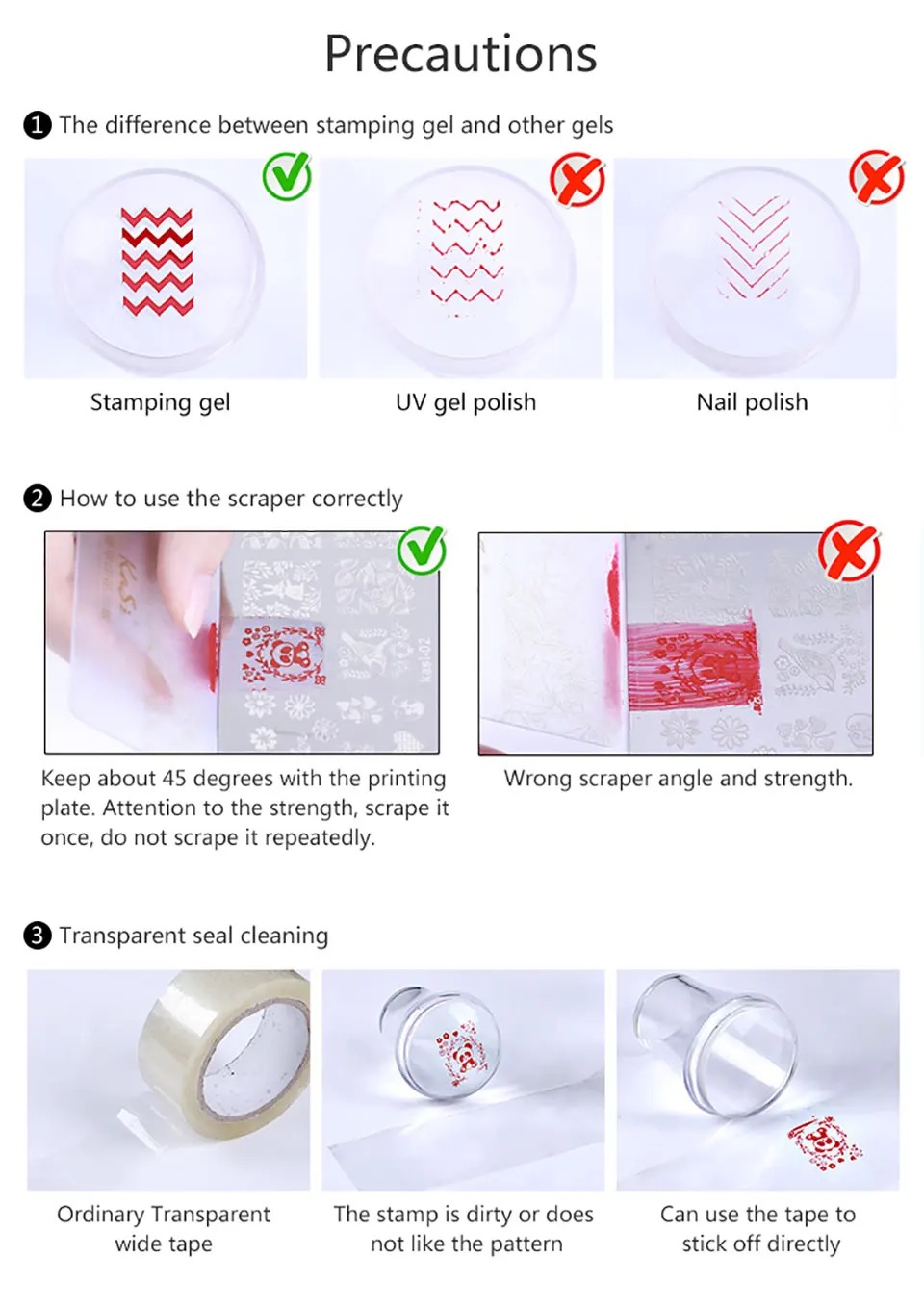 Precautions

1 The difference between stamping gel and other gels

Stamping gel

UV gel polish

Nail polish

2 How to use the scraper correctly

Keep about 45 degrees with the printing plate. Attention to the strength, scrape it once, do not scrape it repeatedly.

Wrong scraper angle and strength.

3 Transparent seal cleaning

Ordinary Transparent wide tape

The stamp is dirty or does not like the pattern

Can use the tape to stick off directly