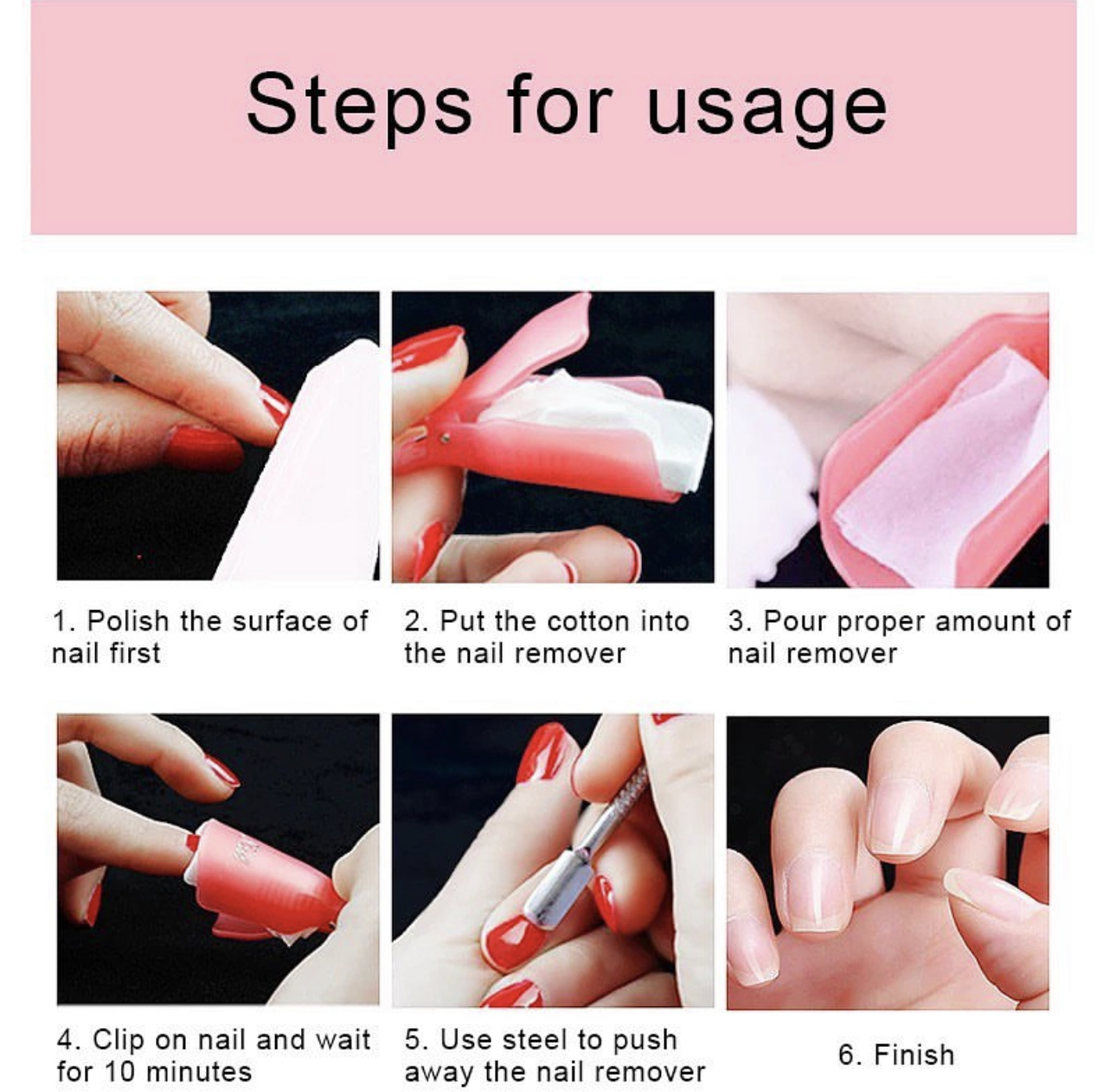 Steps for usage

1. Polish the surface of nail first

2. Put the cotton into the nail remover

3. Pour proper amount of nail remover

4. Clip on nail and wait for 10 minutes

5. Use steel to push away the nail remover

6. Finish