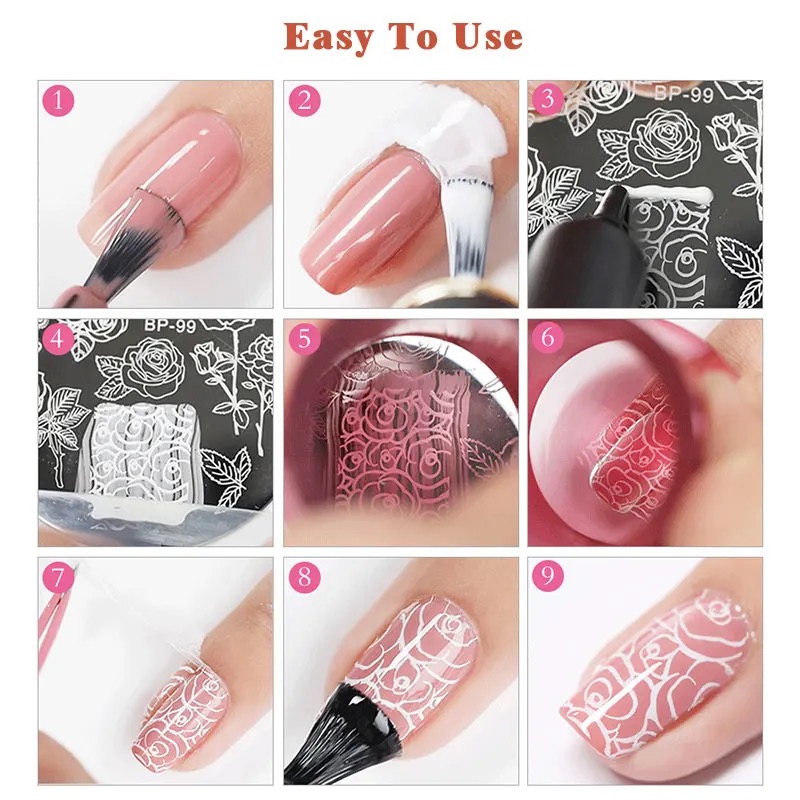 Easy To Use

1

2

3
BP-99

4
BP-99

5

6

7

8

9