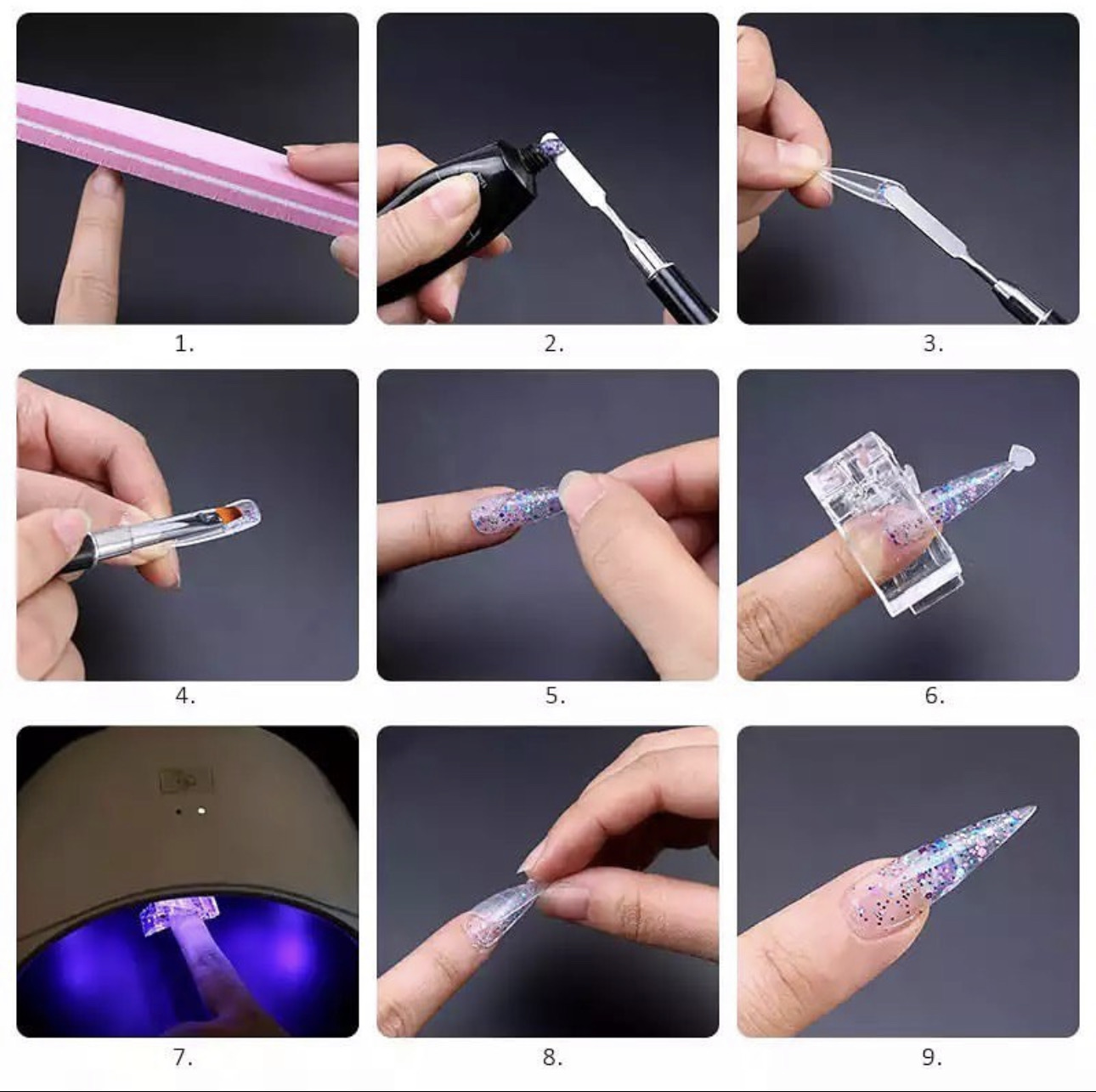 1.

2.

3.

4.

5.

6.

7.

8.

9.