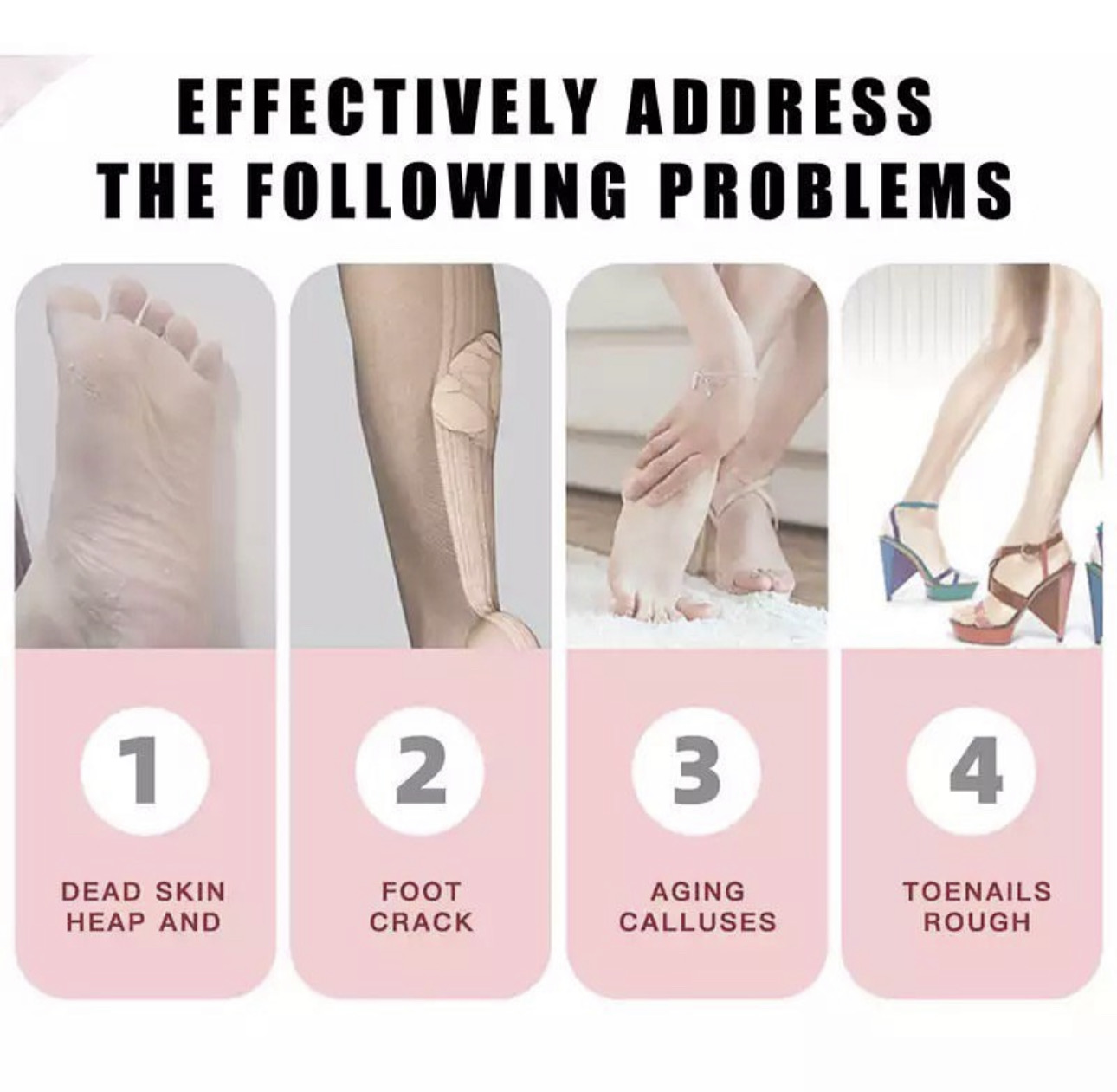 EFFECTIVELY ADDRESS THE FOLLOWING PROBLEMS

1

DEAD SKIN HEAP AND

2

FOOT CRACK

3

AGING CALLUSES

4

TOENAILS ROUGH