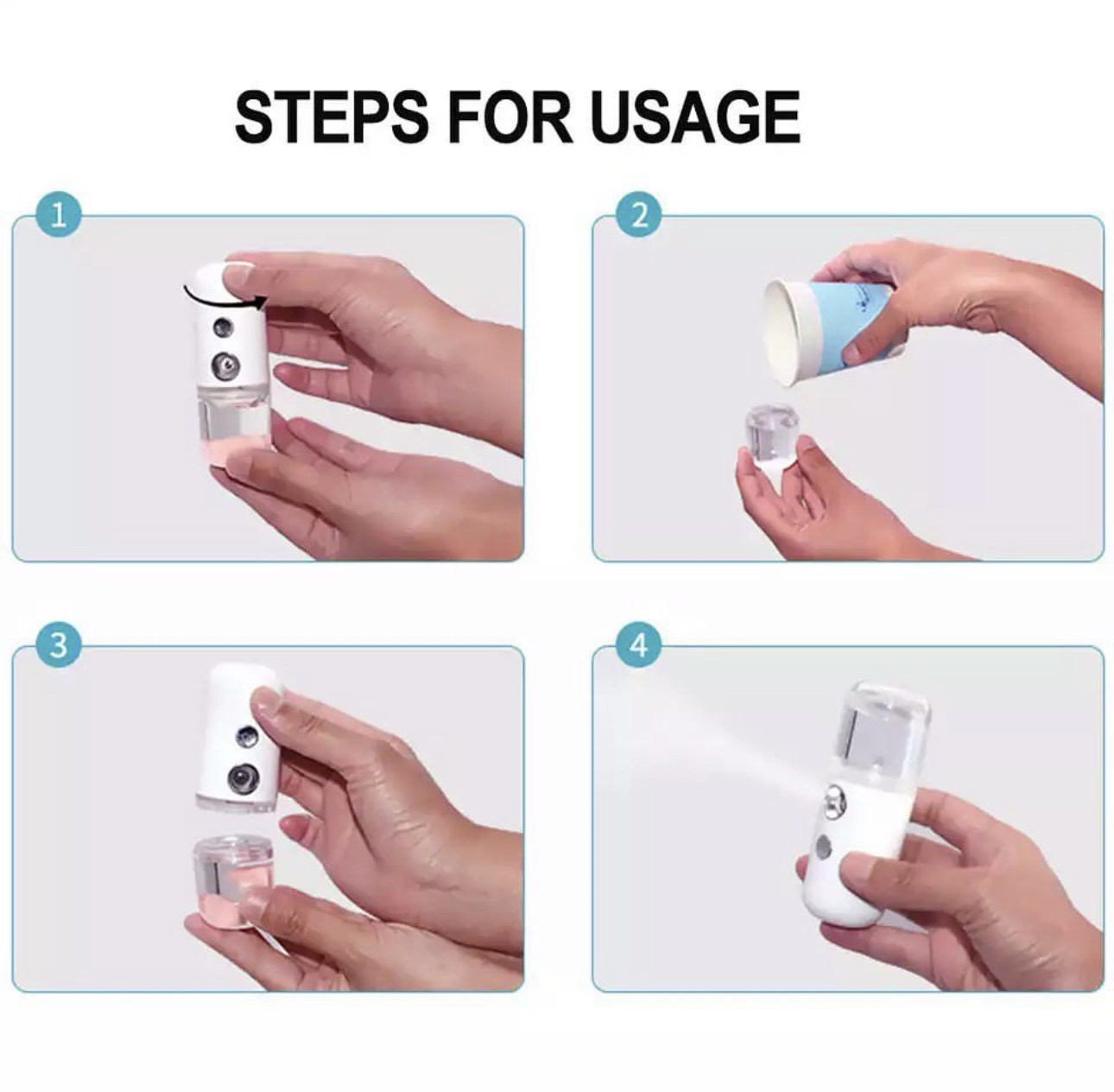 STEPS FOR USAGE

1

2

3

4