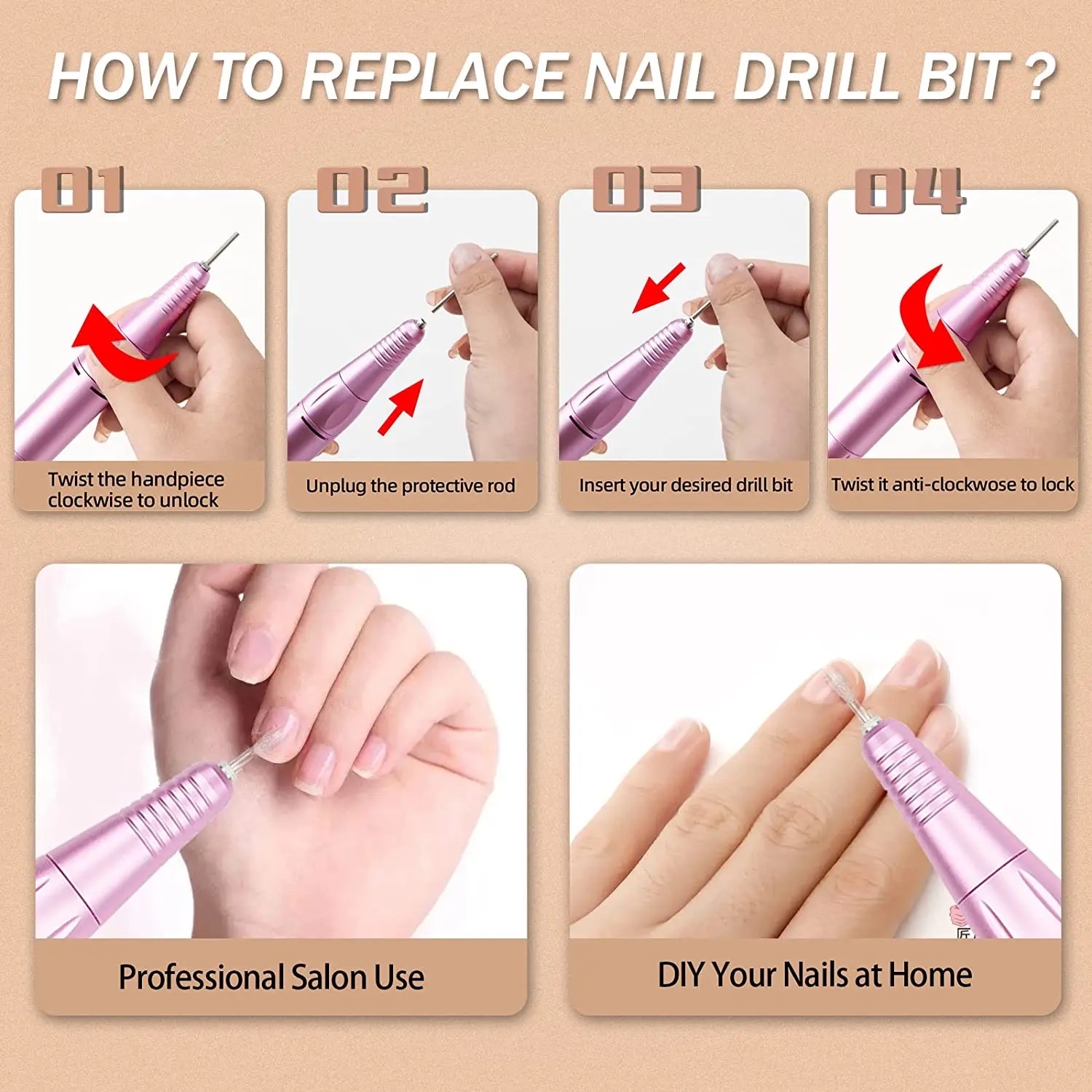 HOW TO REPLACE NAIL DRILL BIT ?

01

Twist the handpiece clockwise to unlock

02

Unplug the protective rod

03

Insert your desired drill bit

04

Twist it anti-clockwose to lock

Professional Salon Use

DIY Your Nails at Home