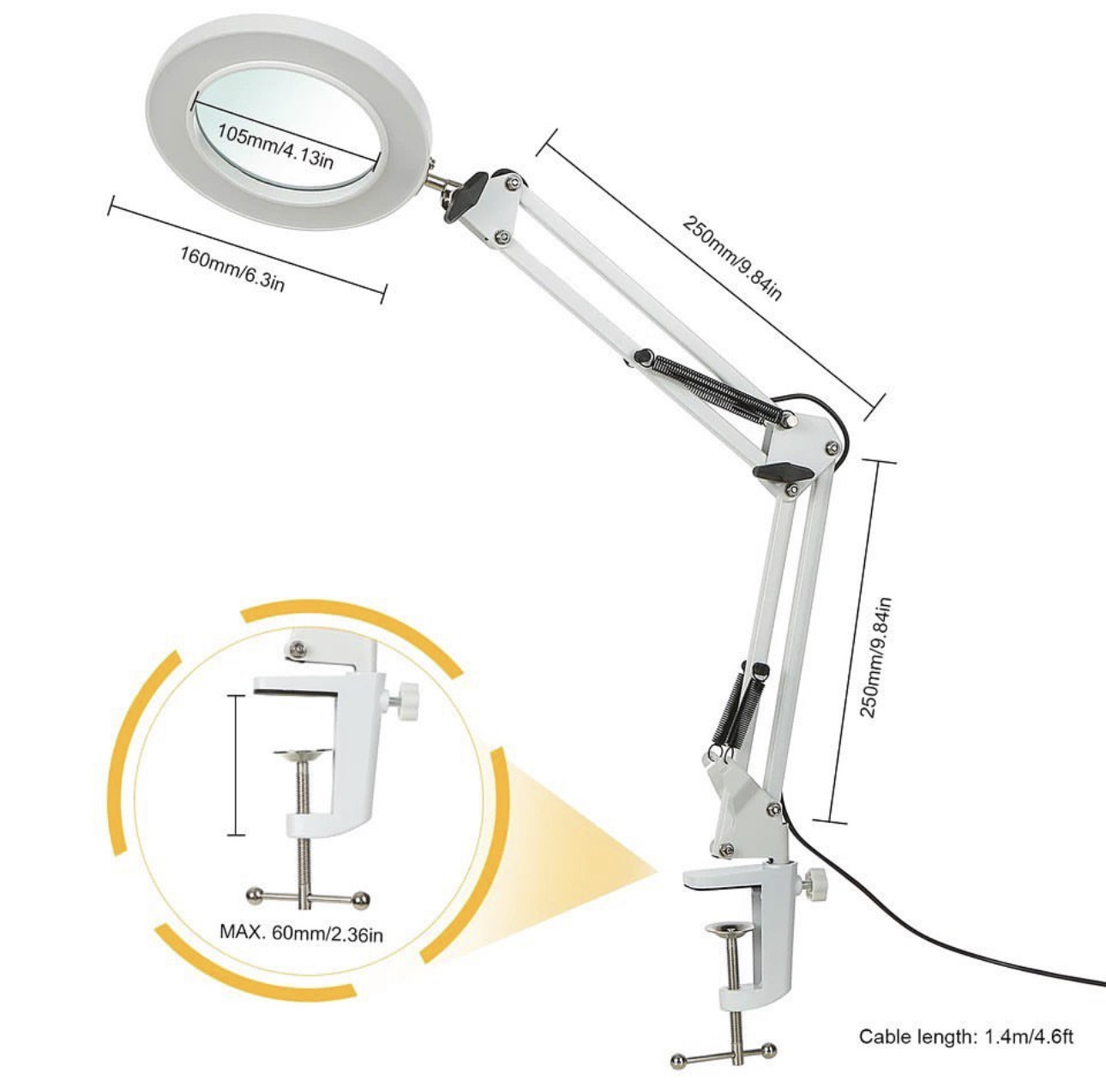 105mm/4.13in

160mm/6.3in

250mm/9.84in

250mm/9.84in

MAX. 60mm/2.36in

Cable length: 1.4m/4.6ft