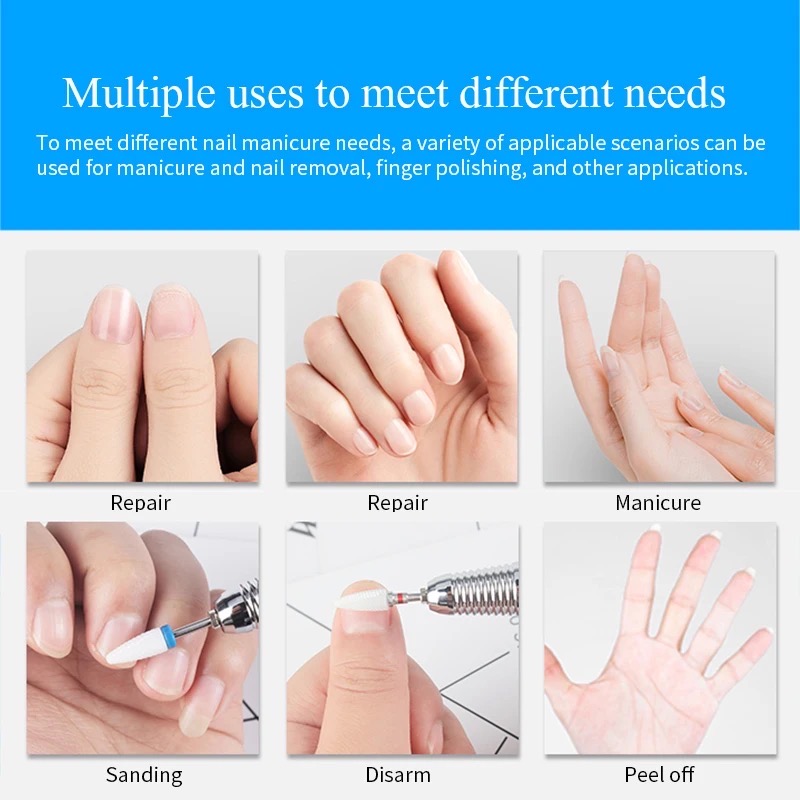 Multiple uses to meet different needs

To meet different nail manicure needs, a variety of applicable scenarios can be used for manicure and nail removal, finger polishing, and other applications.

Repair

Repair

Manicure

Sanding

Disarm

Peel off