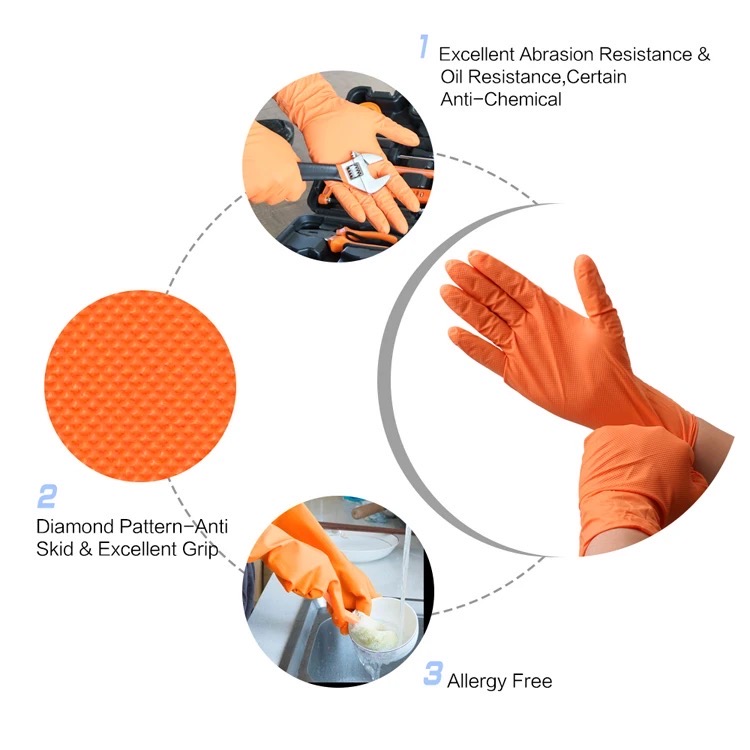 1 Excellent Abrasion Resistance & Oil Resistance,Certain Anti-Chemical

2 Diamond Pattern-Anti Skid & Excellent Grip

3 Allergy Free